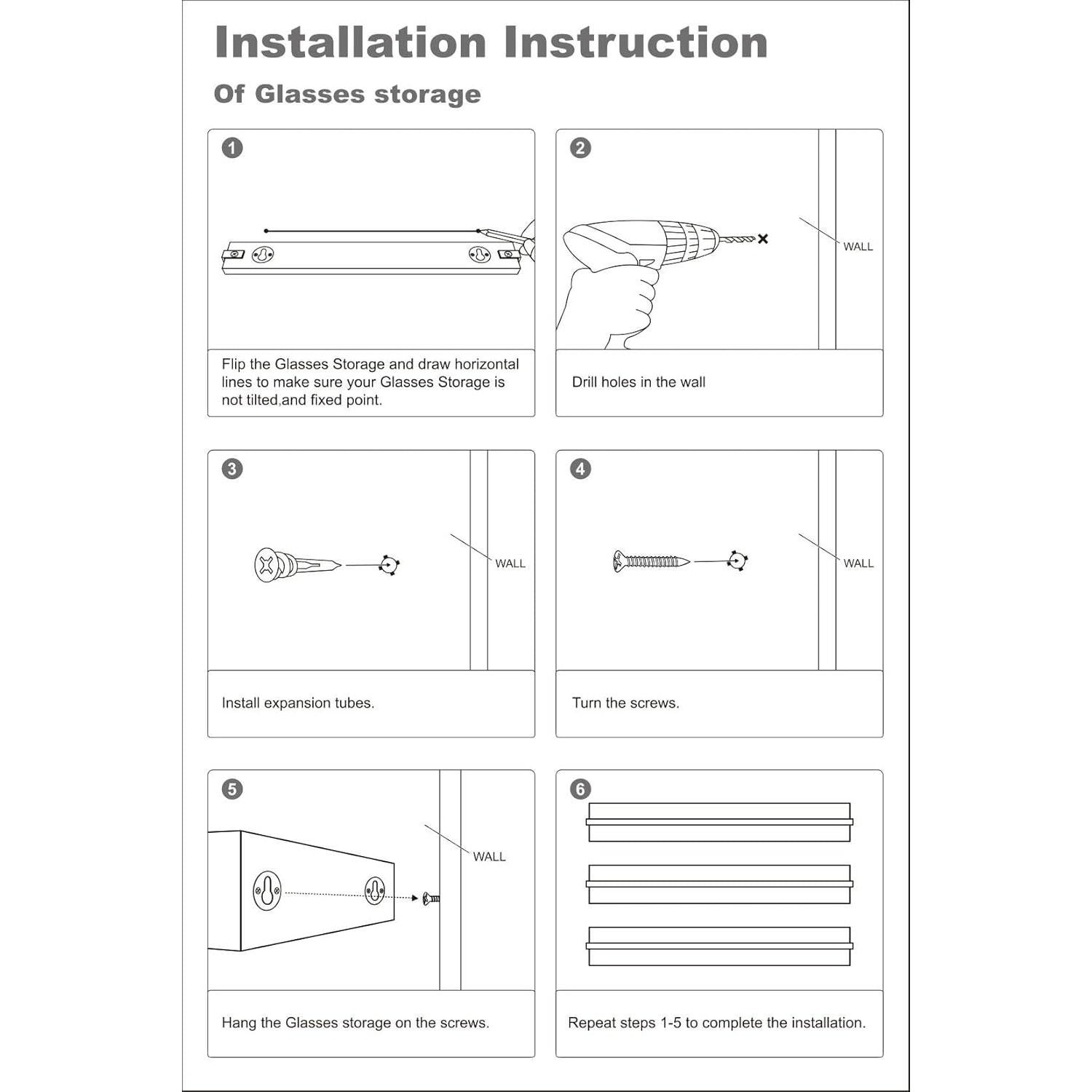 Installation Instruction

Of Glasses storage

1

Flip the Glasses Storage and draw horizontal lines to make sure your Glasses Storage is not tilted,and fixed point.

2

WALL

Drill holes in the wall

3

WALL

Install expansion tubes.

4

WALL

Turn the screws.

5

WALL

Hang the Glasses storage on the screws.

6

Repeat steps 1-5 to complete the installation.