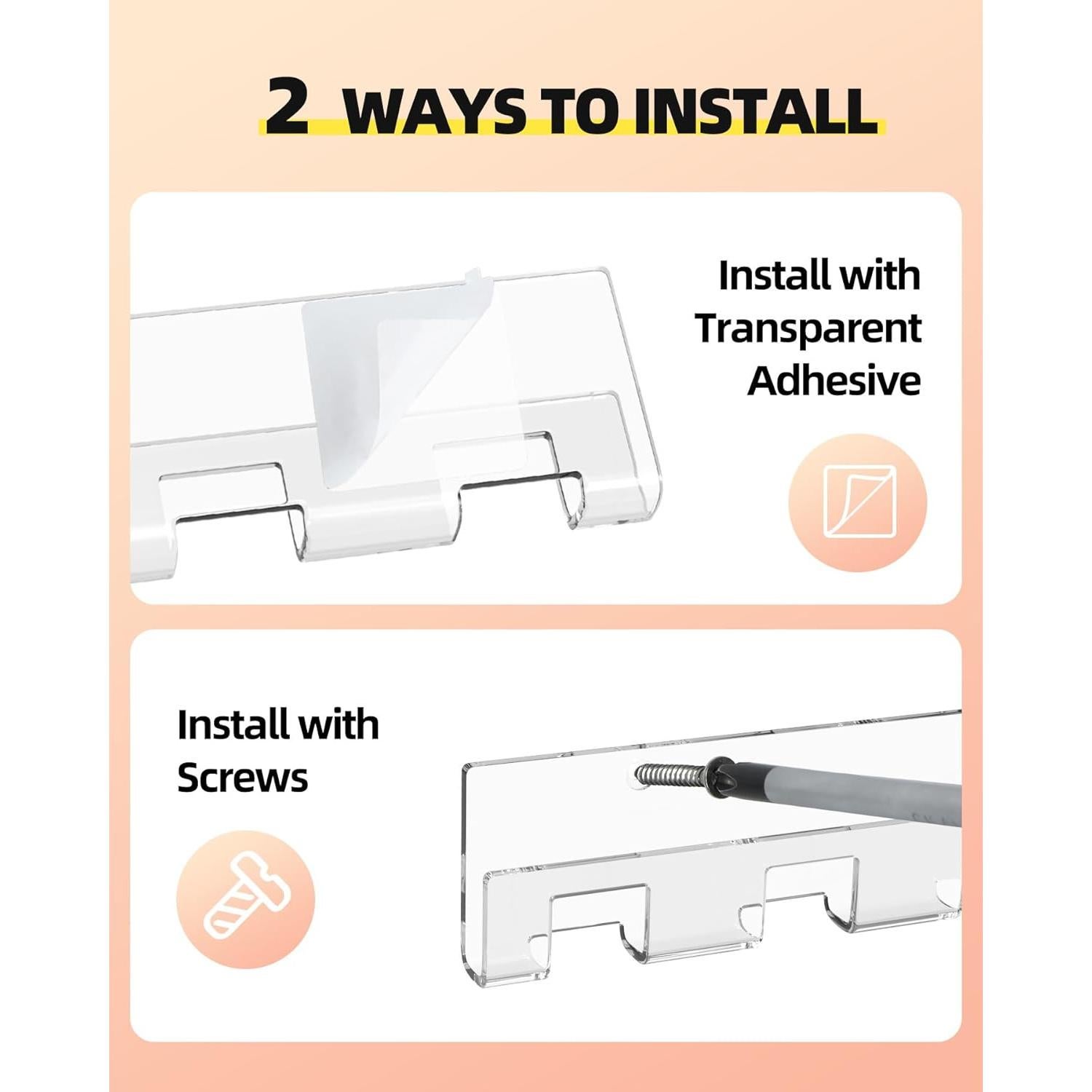 2 WAYS TO INSTALL

Install with Transparent Adhesive

Install with Screws