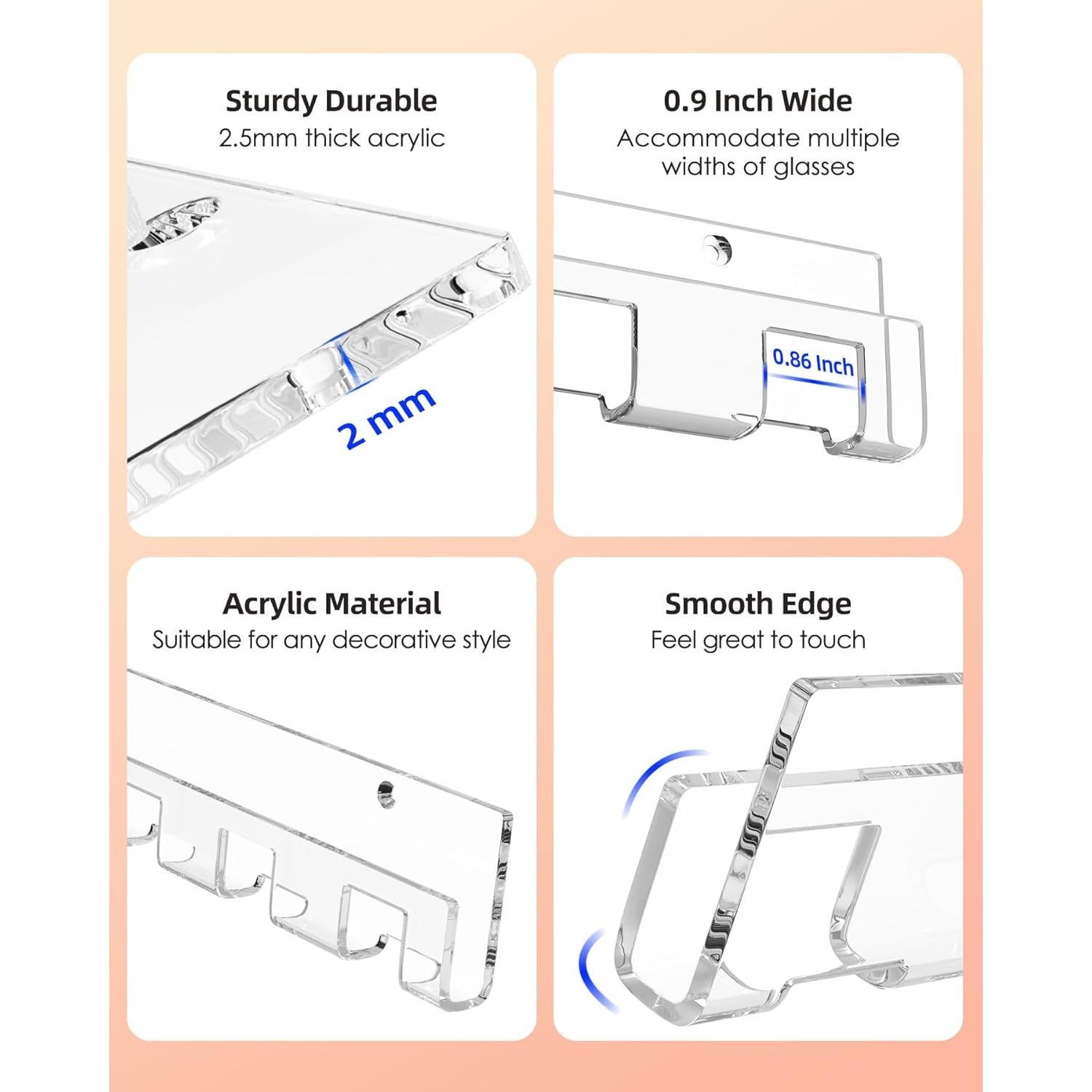 Sturdy Durable
2.5mm thick acrylic

2 mm

0.9 Inch Wide
Accommodate multiple widths of glasses

0.86 Inch

Acrylic Material
Suitable for any decorative style

Smooth Edge
Feel great to touch