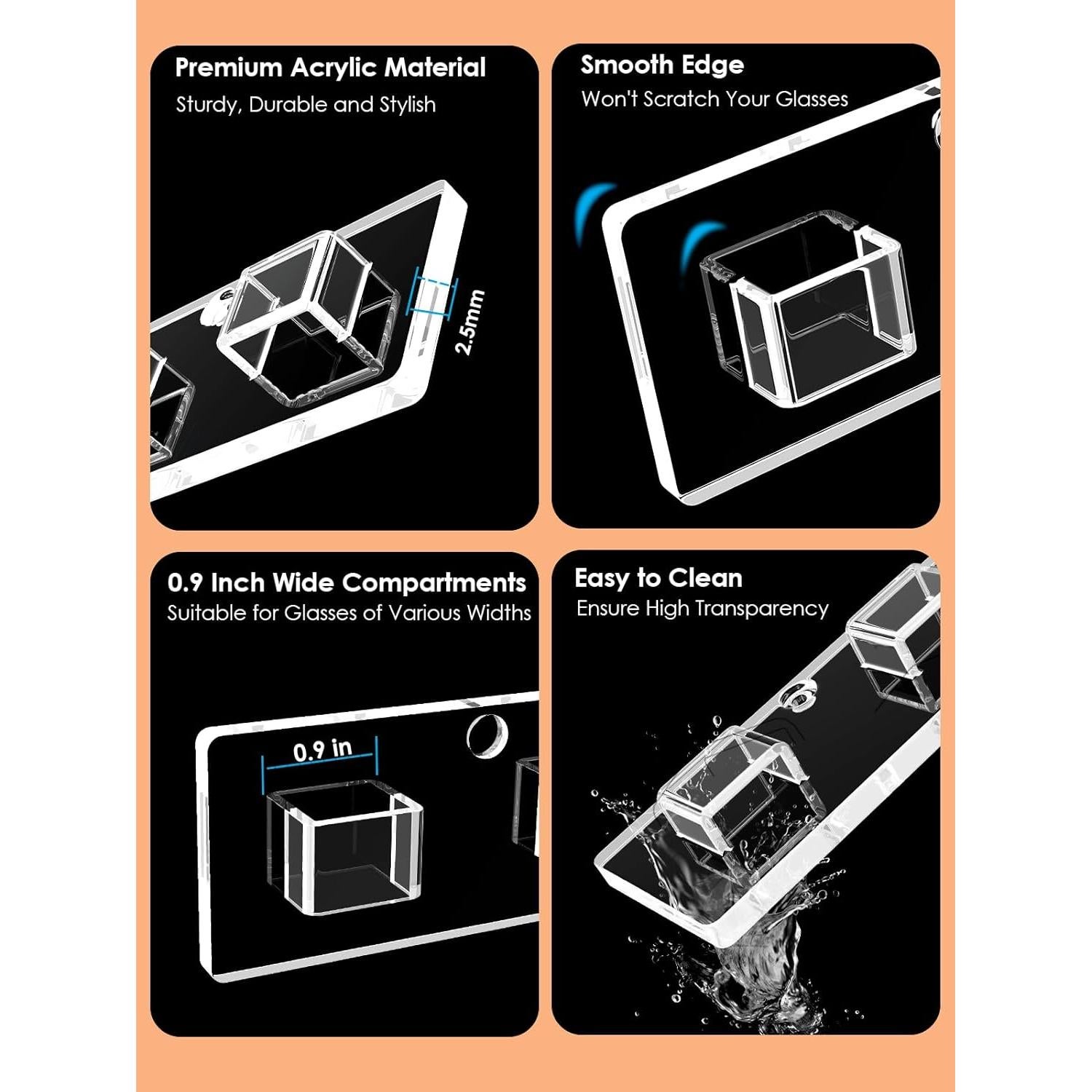 Premium Acrylic Material
Sturdy, Durable and Stylish

2.5mm

Smooth Edge
Won't Scratch Your Glasses

0.9 Inch Wide Compartments
Suitable for Glasses of Various Widths

0.9 in

Easy to Clean
Ensure High Transparency