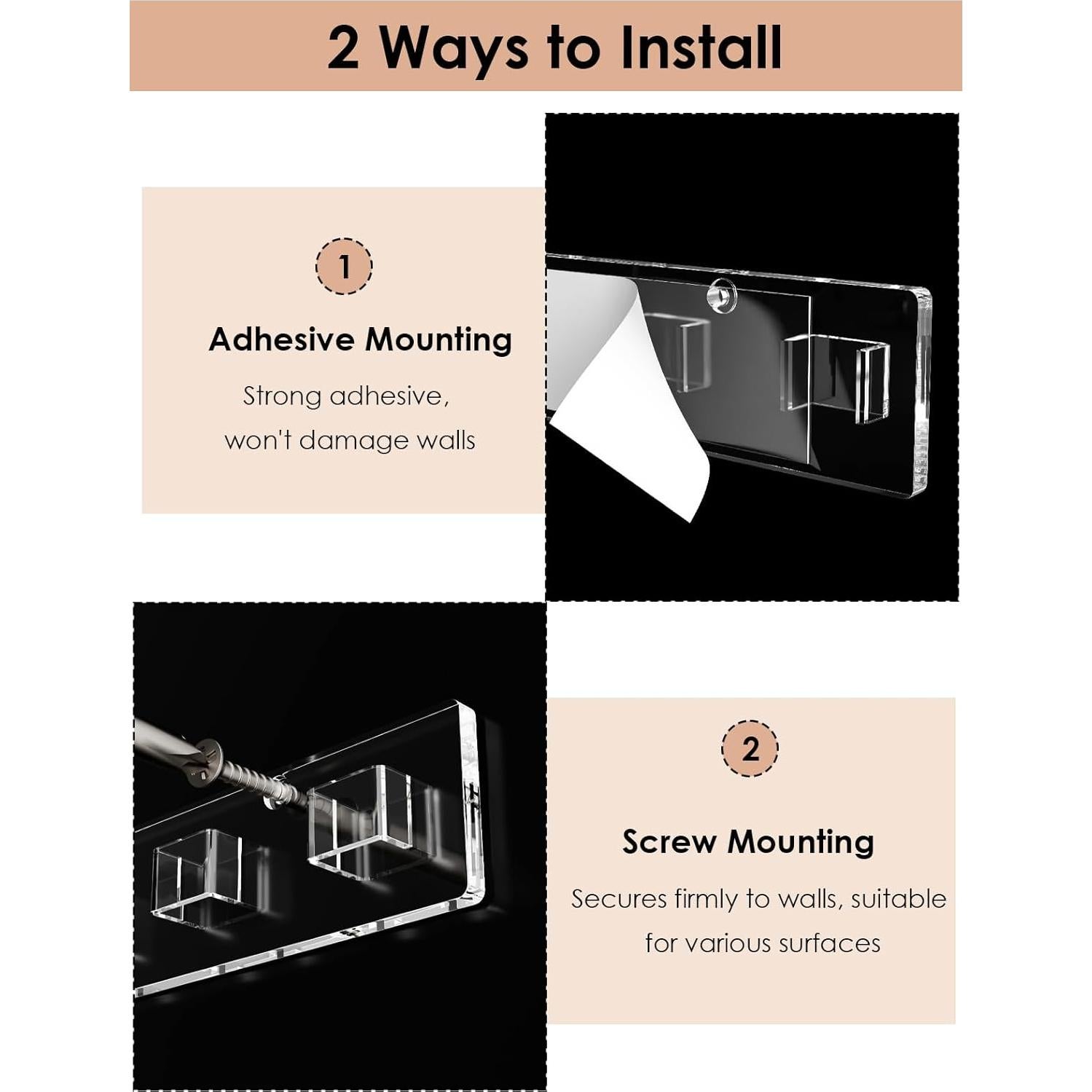 2 Ways to Install

1

Adhesive Mounting

Strong adhesive, won't damage walls

2

Screw Mounting

Secures firmly to walls, suitable for various surfaces