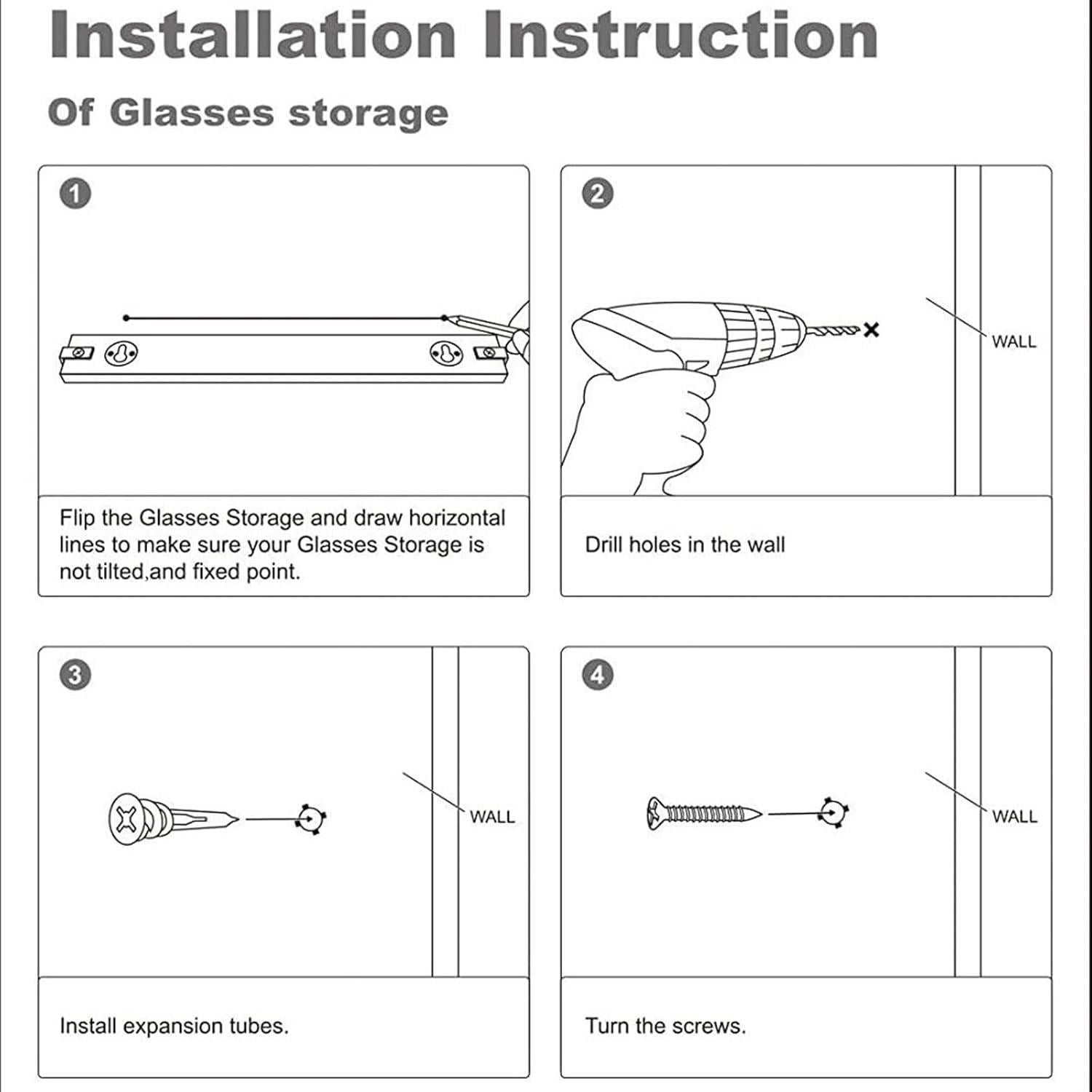 Installation Instruction

Of Glasses storage

1

Flip the Glasses Storage and draw horizontal lines to make sure your Glasses Storage is not tilted,and fixed point.

2

WALL

Drill holes in the wall

3

WALL

Install expansion tubes.

4

WALL

Turn the screws.