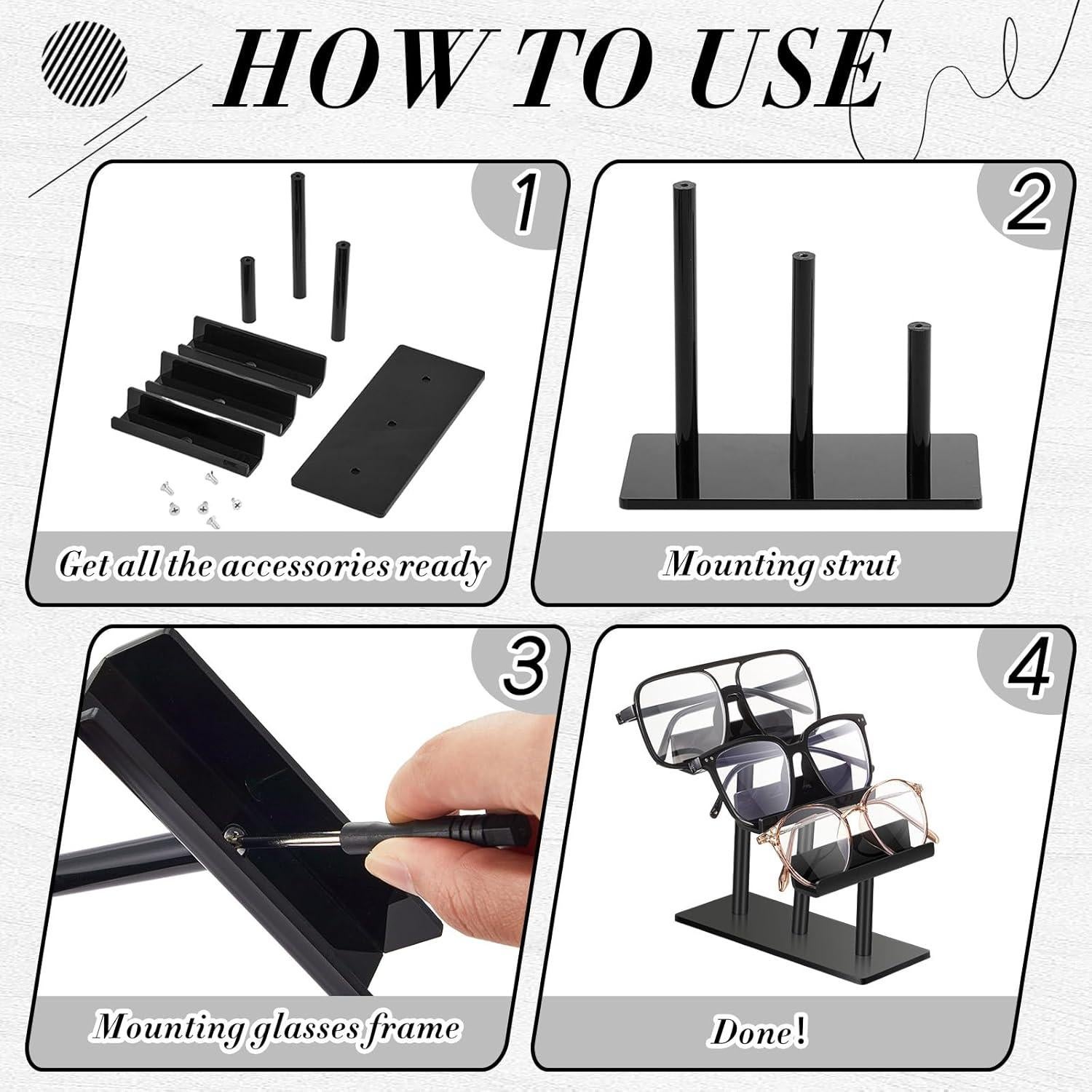 HOW TO USE

1
Get all the accessories ready

2
Mounting strut

3
Mounting glasses frame

4
Done!