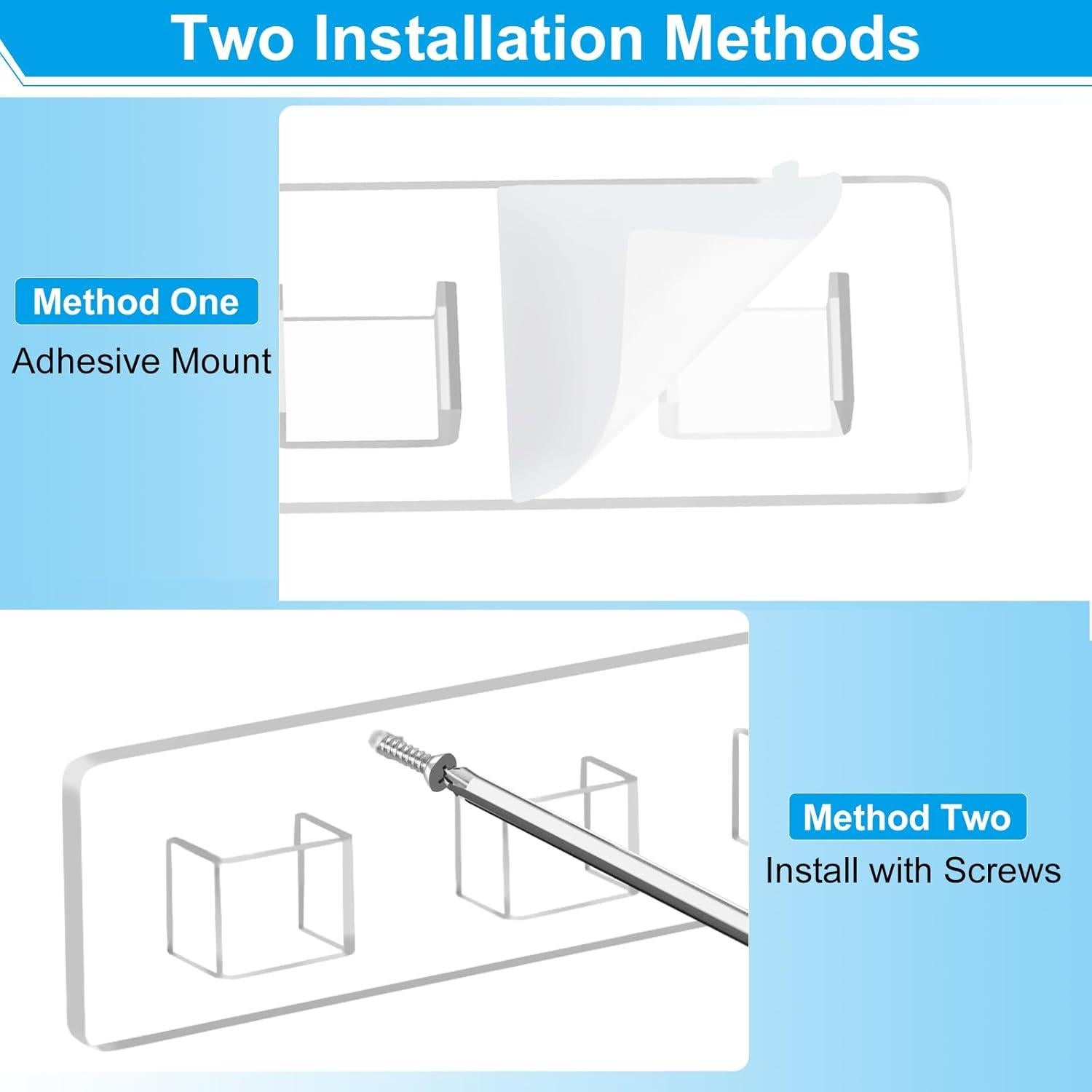 Two Installation Methods

Method One
Adhesive Mount

Method Two
Install with Screws