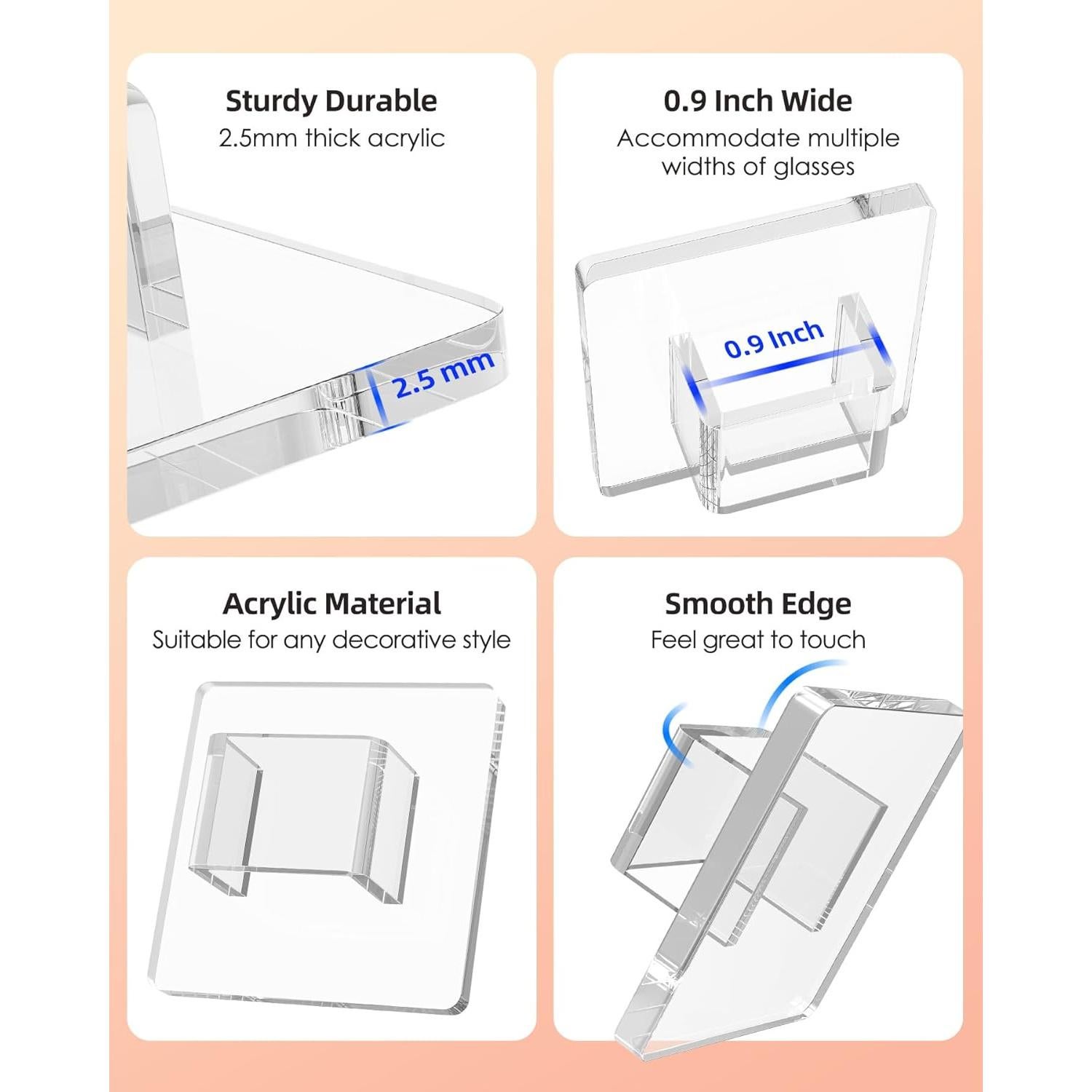 Sturdy Durable
2.5mm thick acrylic

2.5 mm

0.9 Inch Wide
Accommodate multiple widths of glasses

0.9 Inch

Acrylic Material
Suitable for any decorative style

Smooth Edge
Feel great to touch