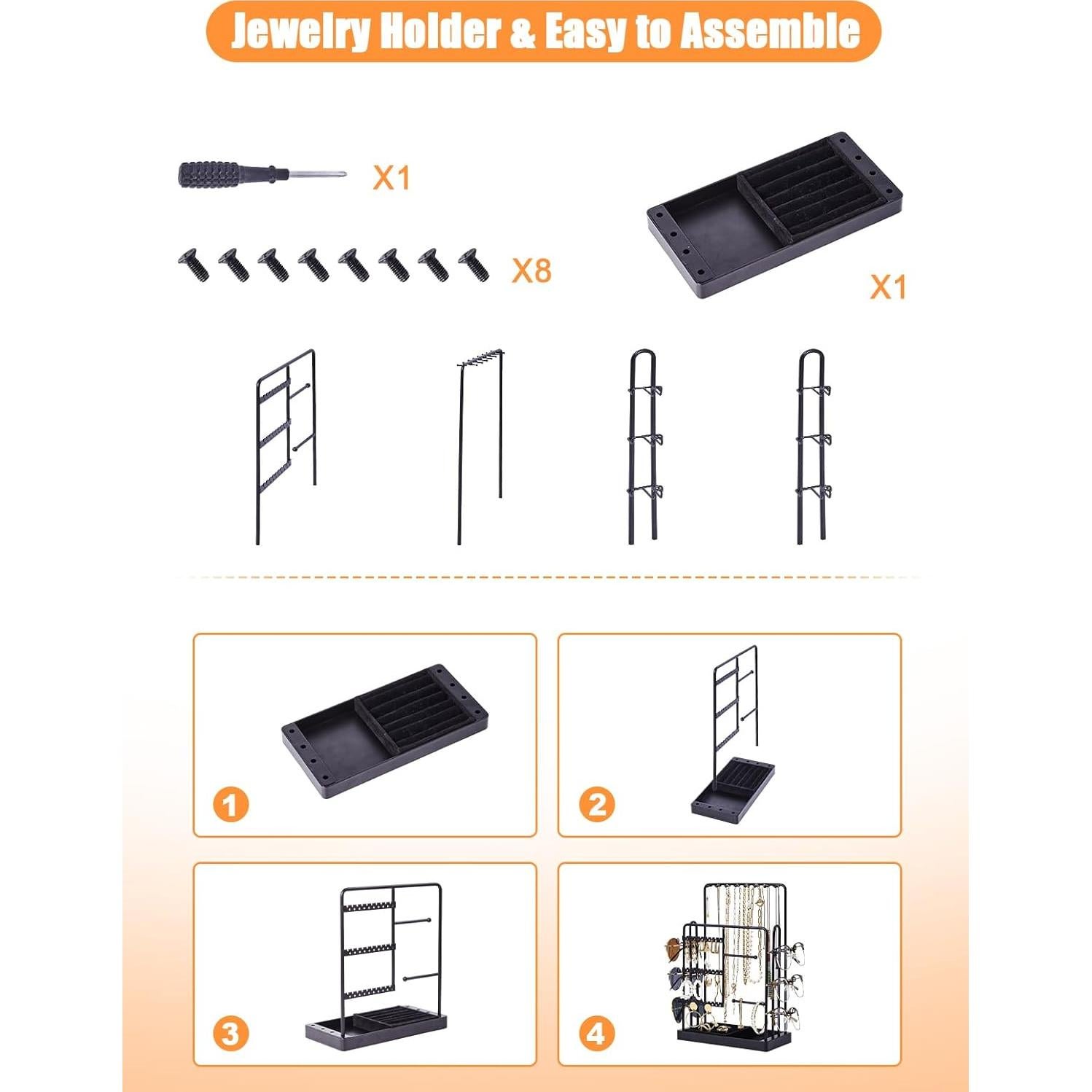 Jewelry Holder & Easy to Assemble

X1

X8

X1

1

2

3

4