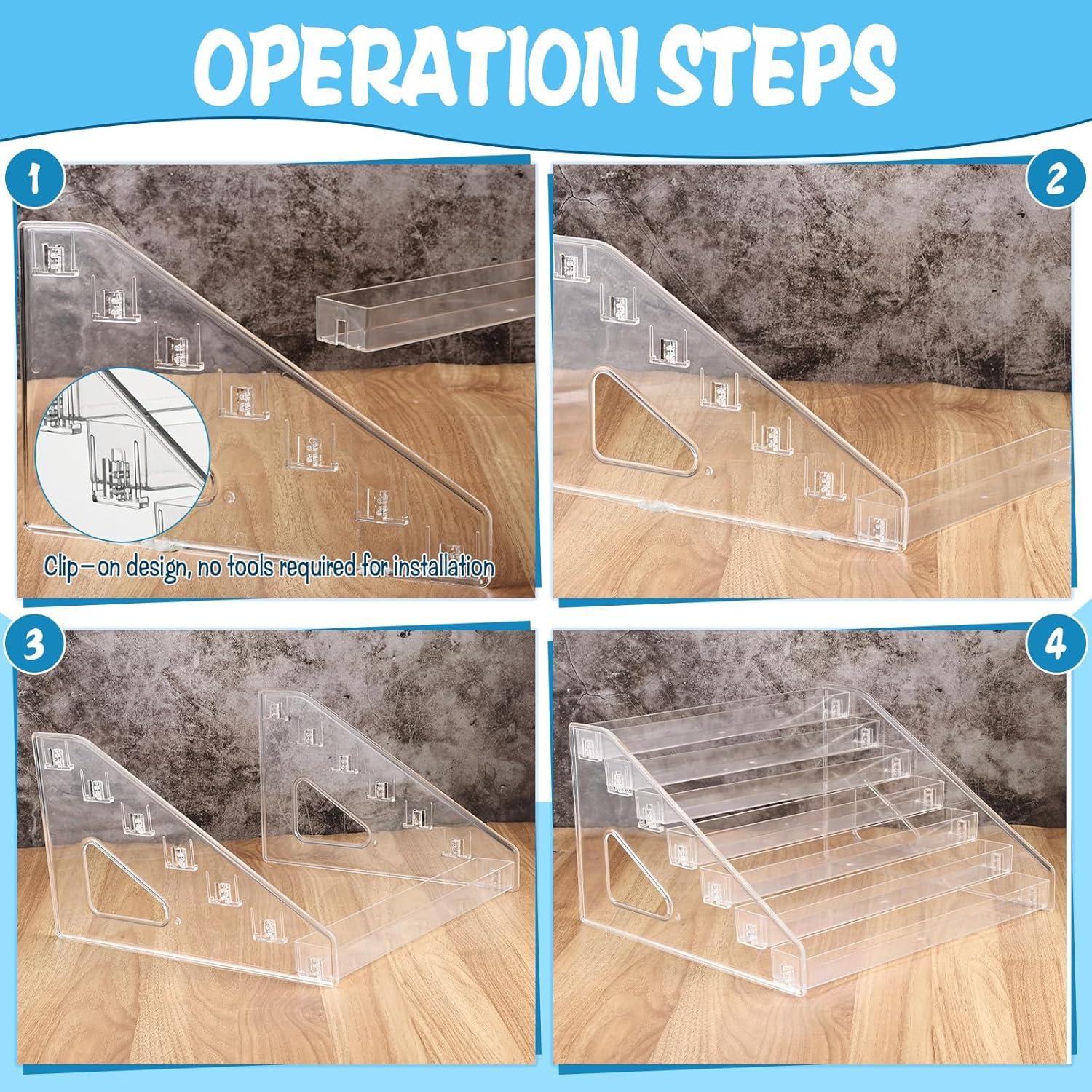 OPERATION STEPS

1

Clip-on design, no tools required for installation

2

3

4