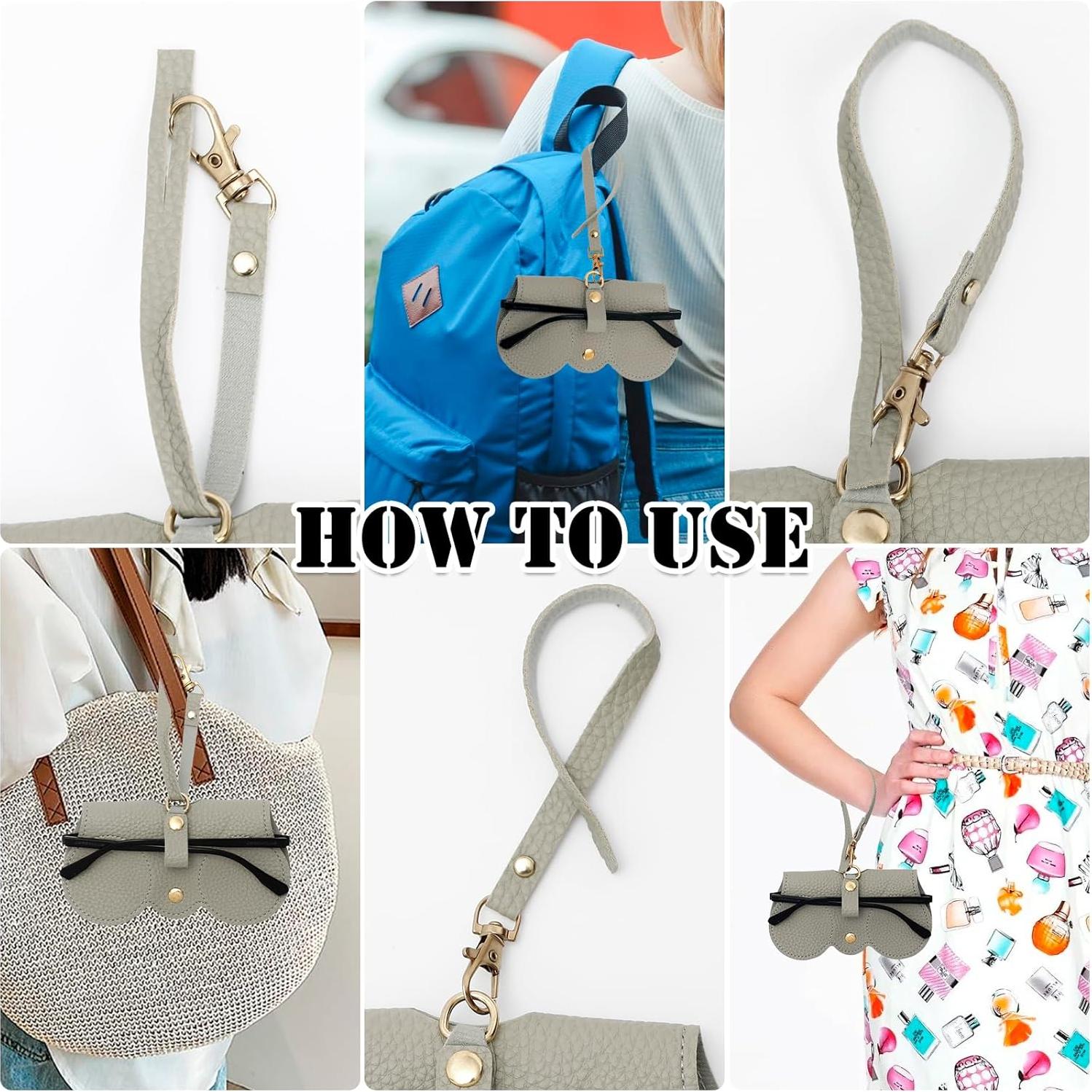 HOW TO USE