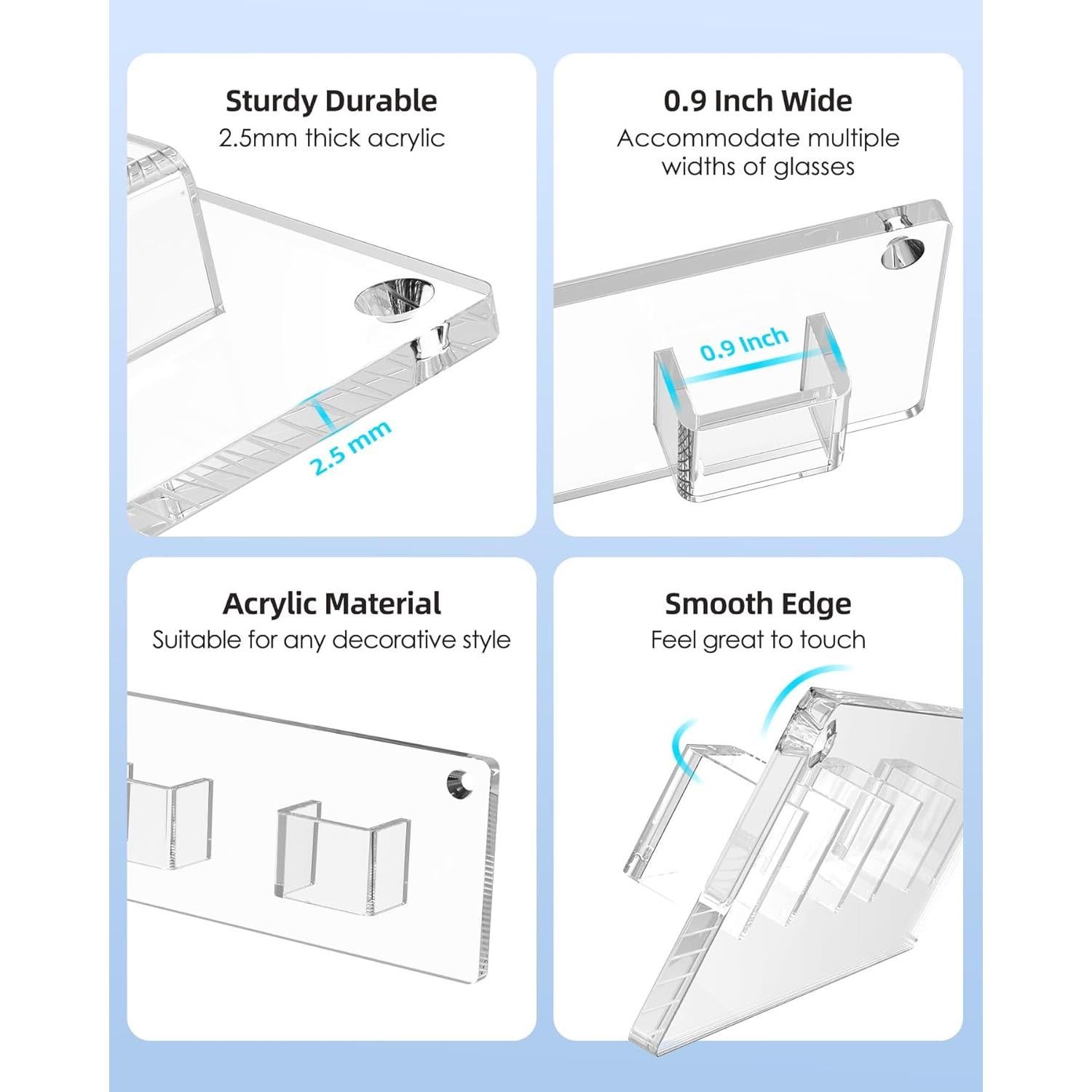 Sturdy Durable
2.5mm thick acrylic

2.5 mm

0.9 Inch Wide
Accommodate multiple widths of glasses

0.9 Inch

Acrylic Material
Suitable for any decorative style

Smooth Edge
Feel great to touch