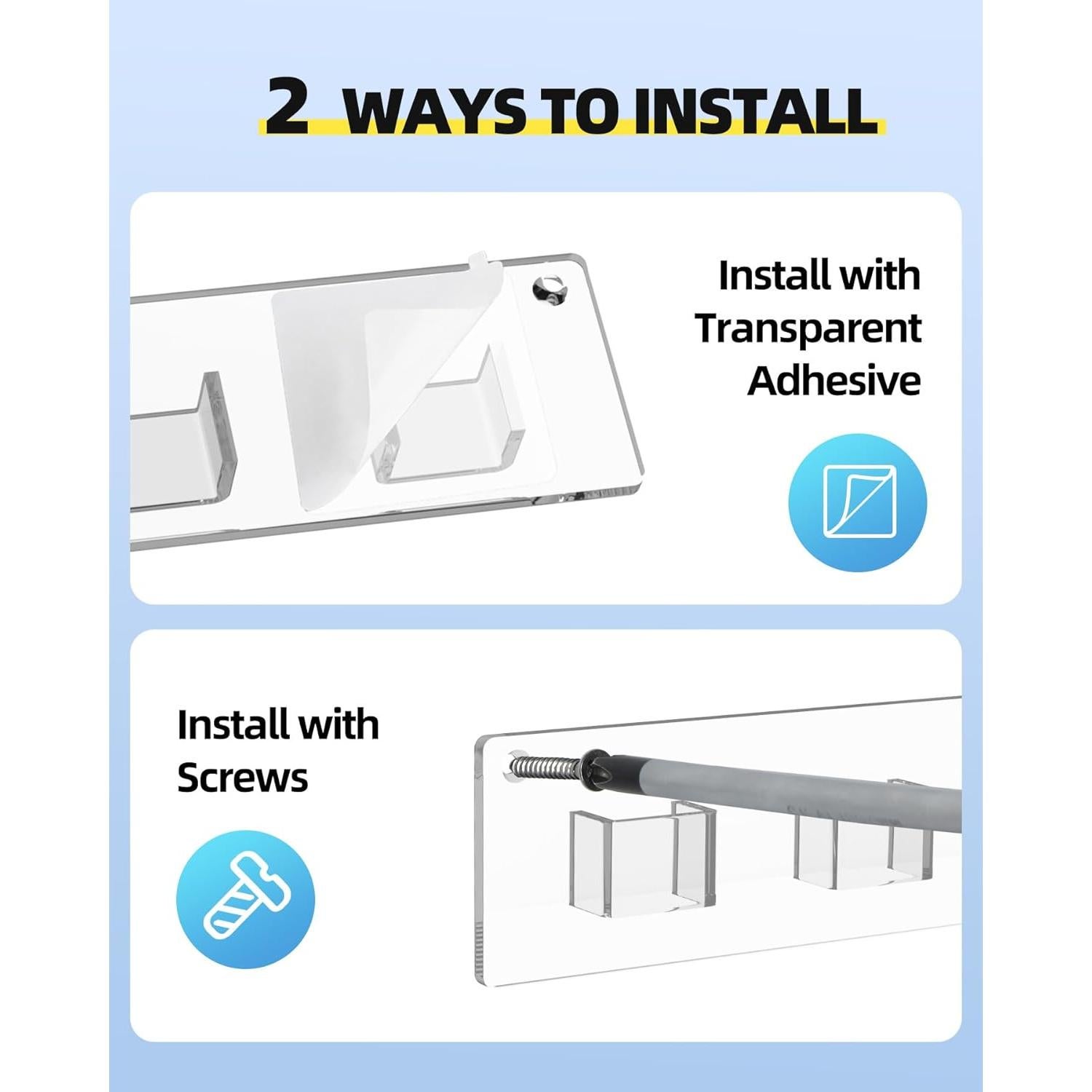 2 WAYS TO INSTALL

Install with Transparent Adhesive

Install with Screws