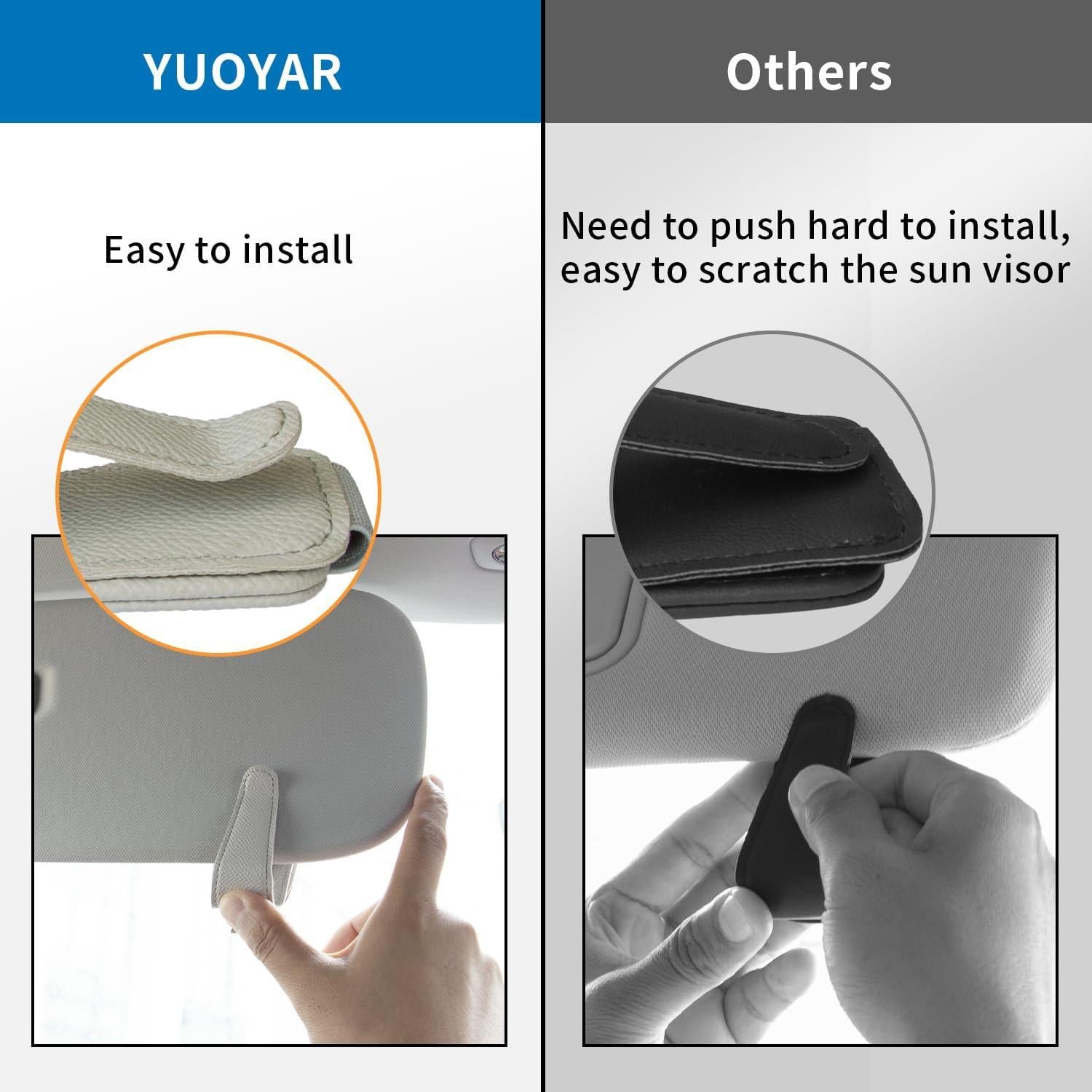 YUOYAR

Easy to install

Others

Need to push hard to install, easy to scratch the sun visor