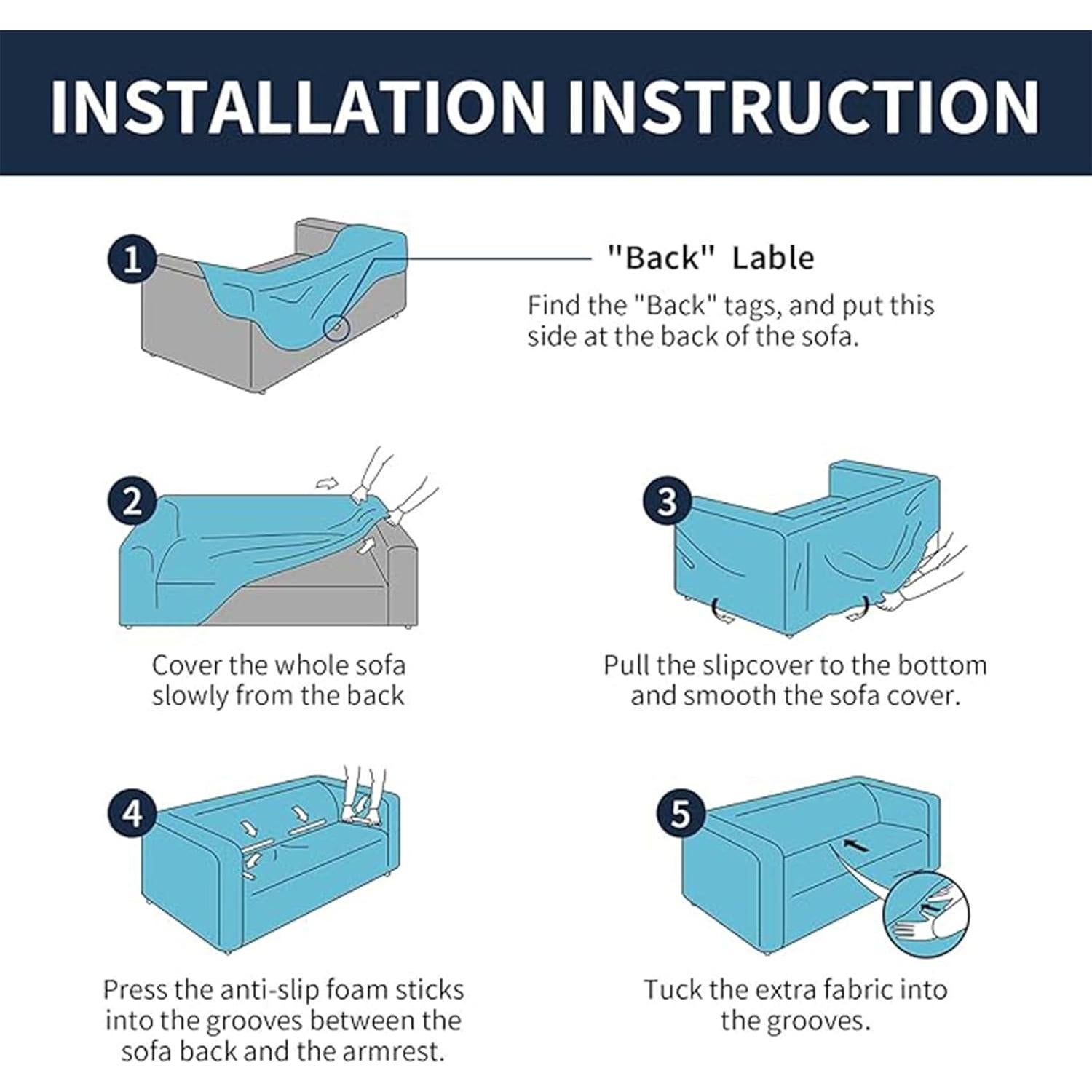 INSTALLATION INSTRUCTION

1

"Back" Lable

Find the "Back" tags, and put this side at the back of the sofa.

2

Cover the whole sofa slowly from the back

3

Pull the slipcover to the bottom and smooth the sofa cover.

4

Press the anti-slip foam sticks into the grooves between the sofa back and the armrest.

5

Tuck the extra fabric into the grooves.