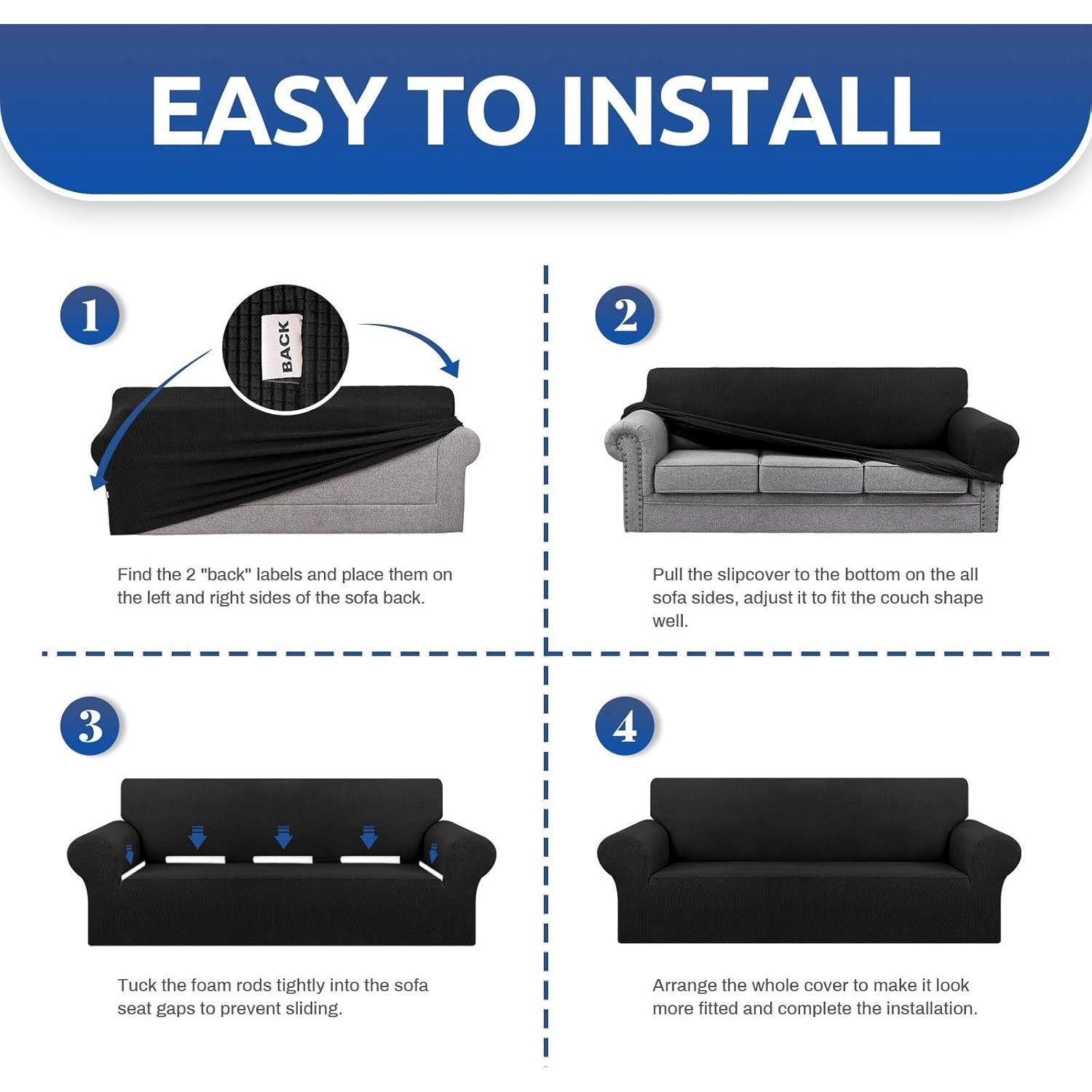 EASY TO INSTALL

1

BACK

Find the 2 "back" labels and place them on the left and right sides of the sofa back.

2

Pull the slipcover to the bottom on the all sofa sides, adjust it to fit the couch shape well.

3

Tuck the foam rods tightly into the sofa seat gaps to prevent sliding.

4

Arrange the whole cover to make it look more fitted and complete the installation.