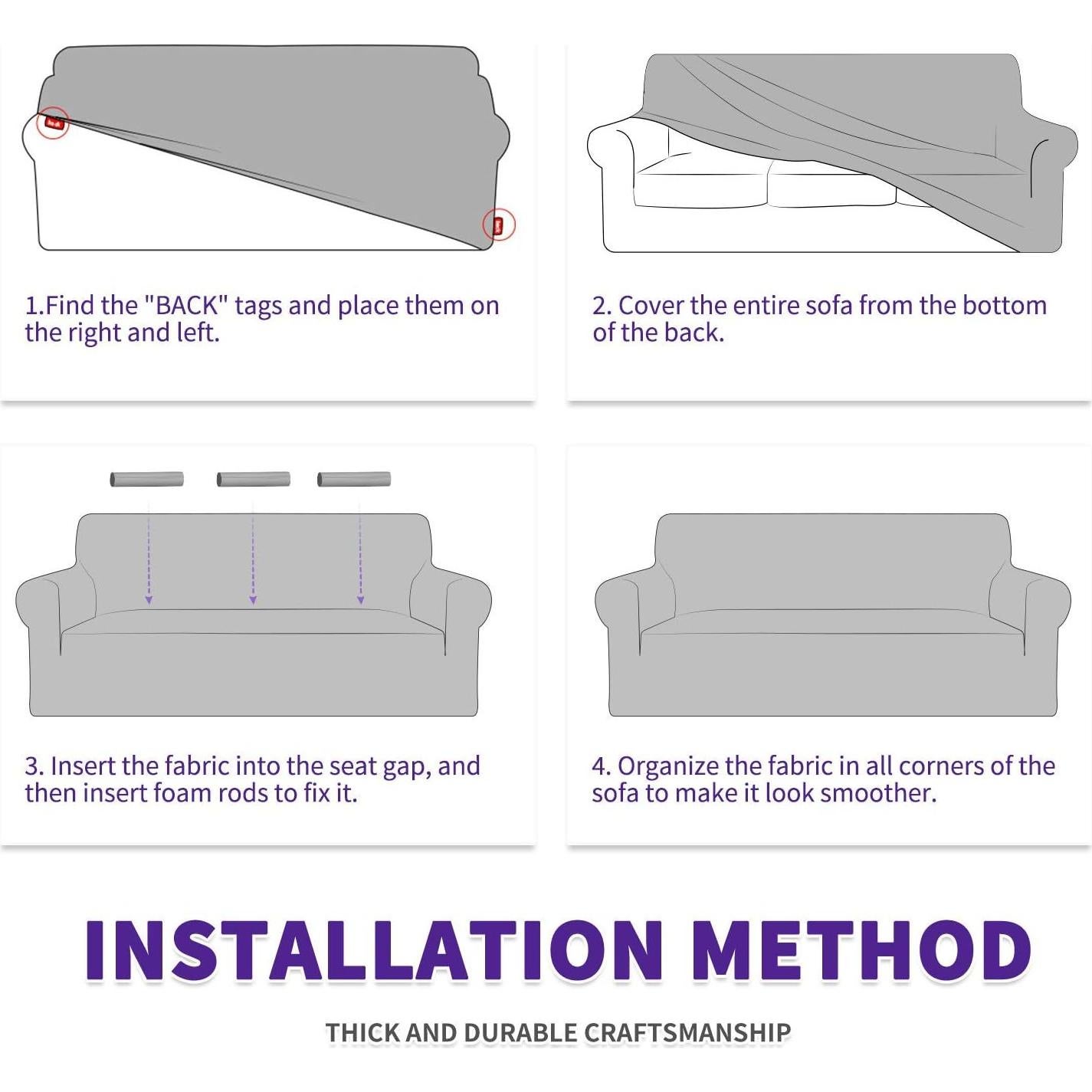 1.Find the "BACK" tags and place them on the right and left.

2. Cover the entire sofa from the bottom of the back.

3. Insert the fabric into the seat gap, and then insert foam rods to fix it.

4. Organize the fabric in all corners of the sofa to make it look smoother.

INSTALLATION METHOD

THICK AND DURABLE CRAFTSMANSHIP