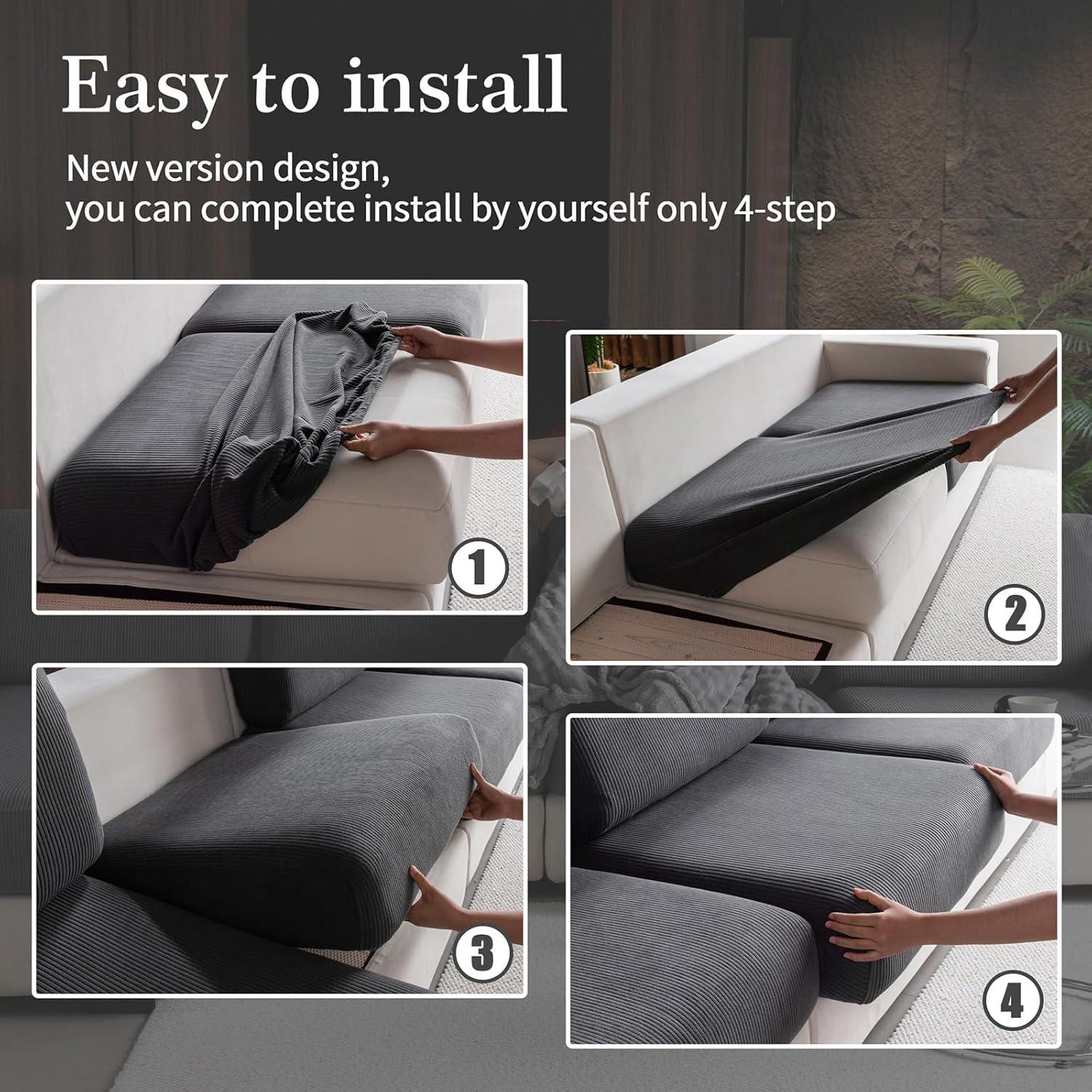 Easy to install

New version design,
you can complete install by yourself only 4-step

1

2

3

4