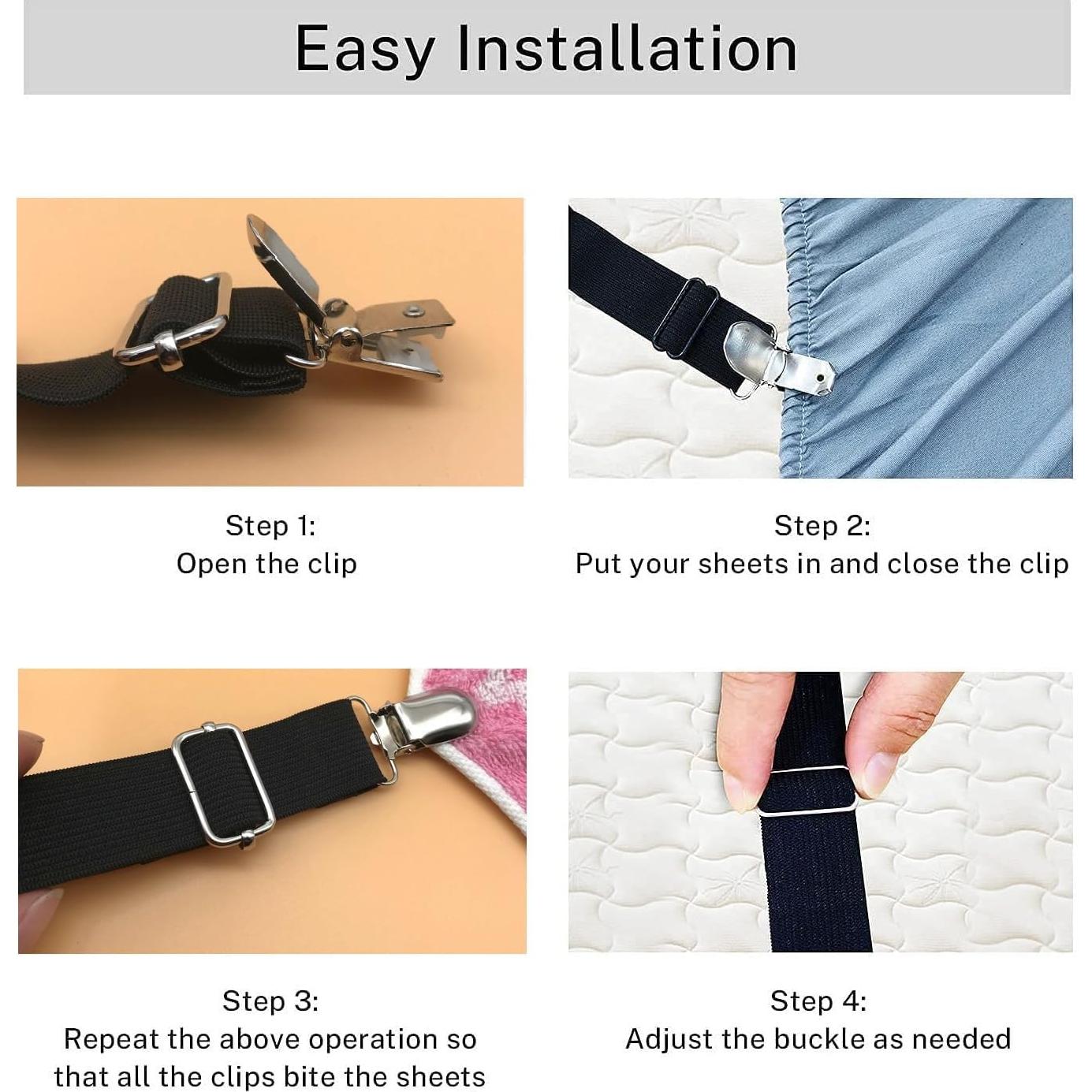 Easy Installation

Step 1:
Open the clip

Step 2:
Put your sheets in and close the clip

Step 3:
Repeat the above operation so that all the clips bite the sheets

Step 4:
Adjust the buckle as needed