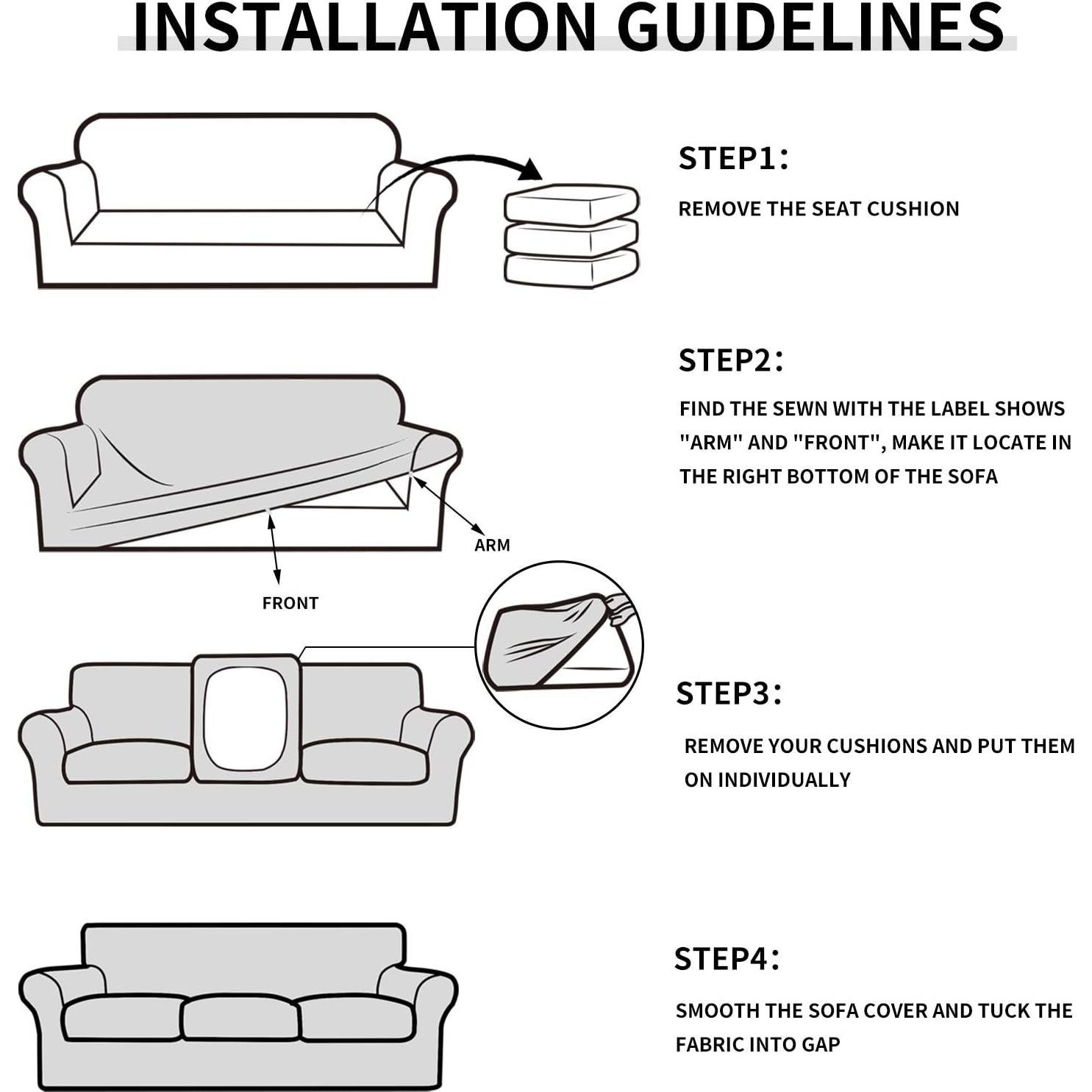 INSTALLATION GUIDELINES

STEP1:

REMOVE THE SEAT CUSHION

STEP2:

FIND THE SEWN WITH THE LABEL SHOWS "ARM" AND "FRONT", MAKE IT LOCATE IN THE RIGHT BOTTOM OF THE SOFA

ARM

FRONT

STEP3:

REMOVE YOUR CUSHIONS AND PUT THEM ON INDIVIDUALLY

STEP4:

SMOOTH THE SOFA COVER AND TUCK THE FABRIC INTO GAP