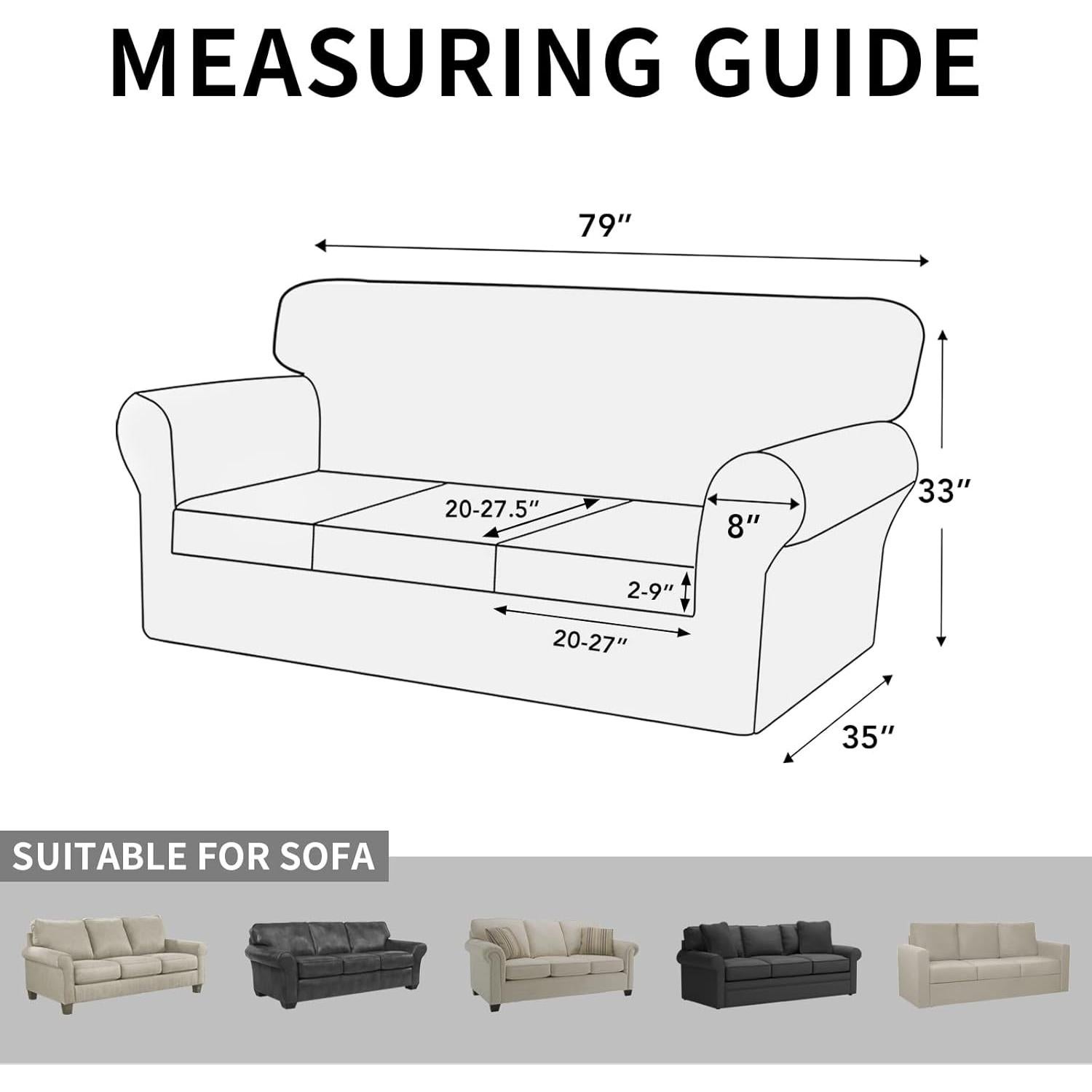 MEASURING GUIDE

79″

33″

20-27.5″

8″

2-9″

20-27″

35″

SUITABLE FOR SOFA