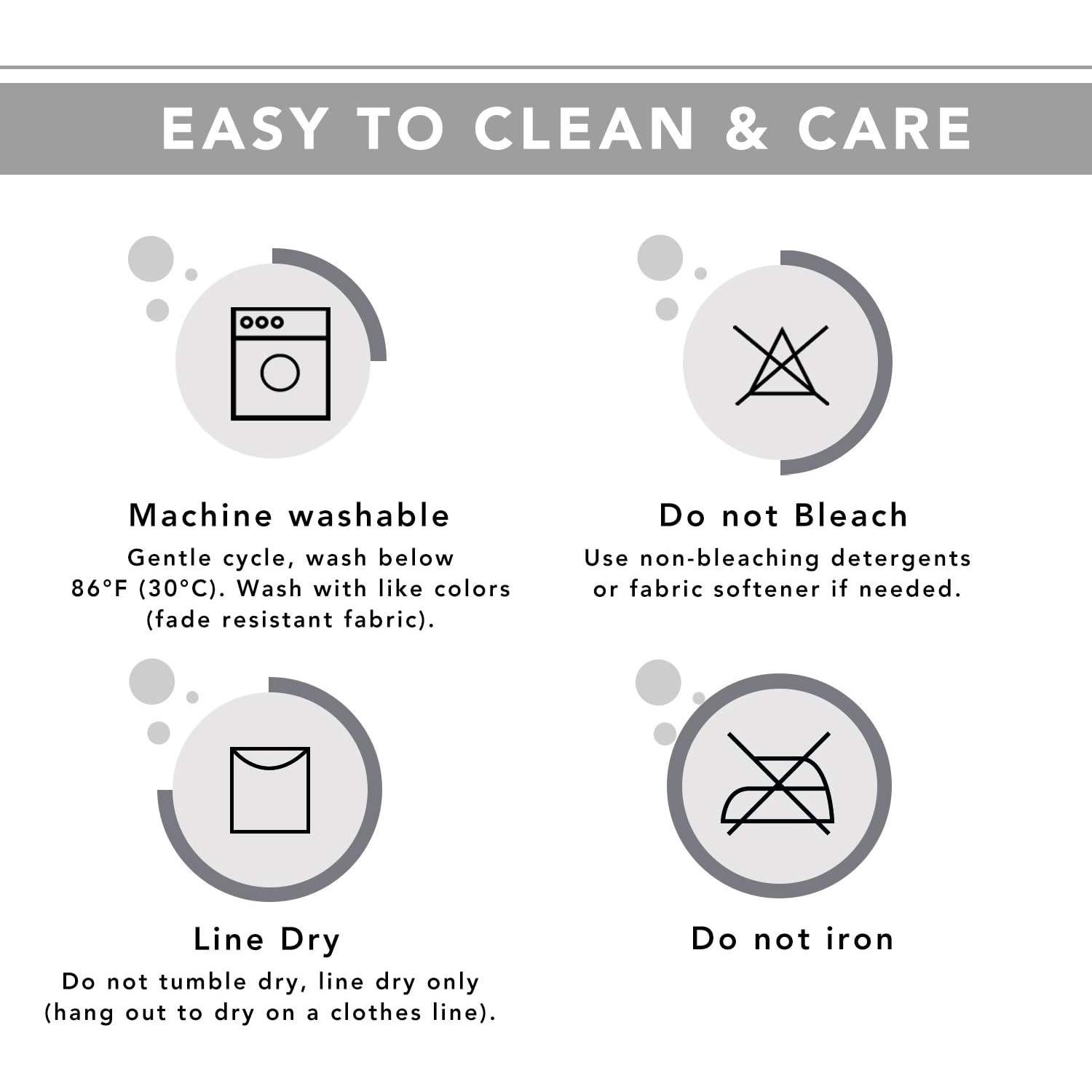 EASY TO CLEAN & CARE

Machine washable
Gentle cycle, wash below 86°F (30°C). Wash with like colors (fade resistant fabric).

Do not Bleach
Use non-bleaching detergents or fabric softener if needed.

Line Dry
Do not tumble dry, line dry only (hang out to dry on a clothes line).

Do not iron