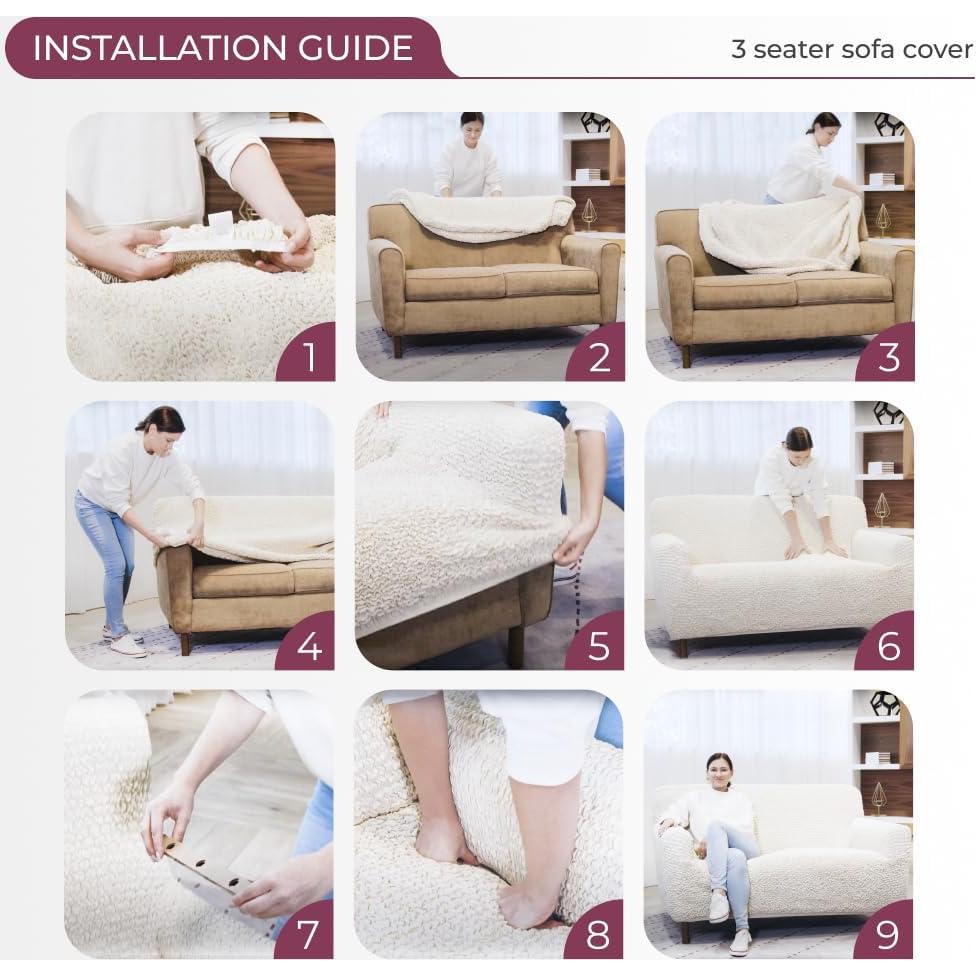 INSTALLATION GUIDE

3 seater sofa cover

1

2

3

4

5

6

7

8

9