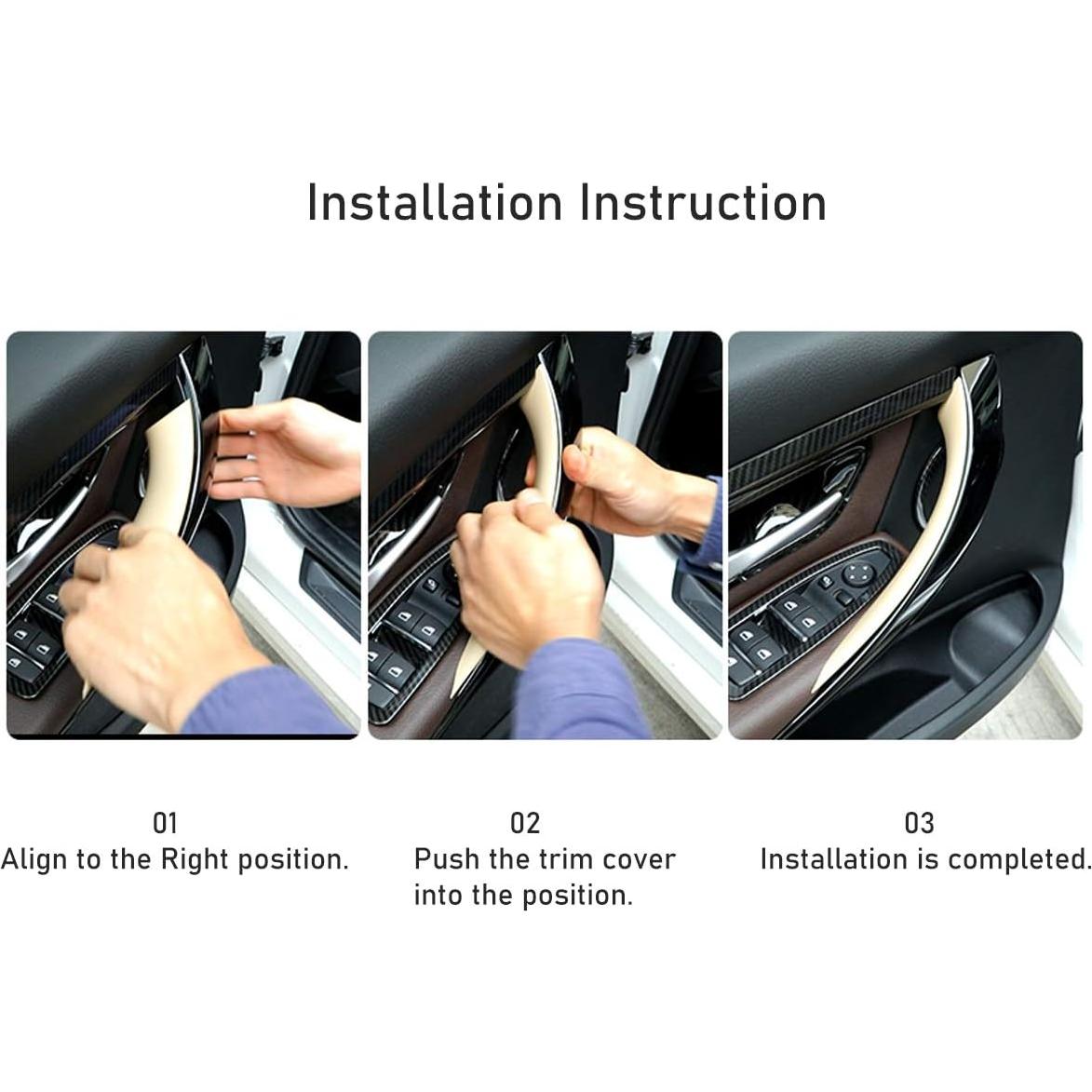 Installation Instruction

01
Align to the Right position.

02
Push the trim cover into the position.

03
Installation is completed.