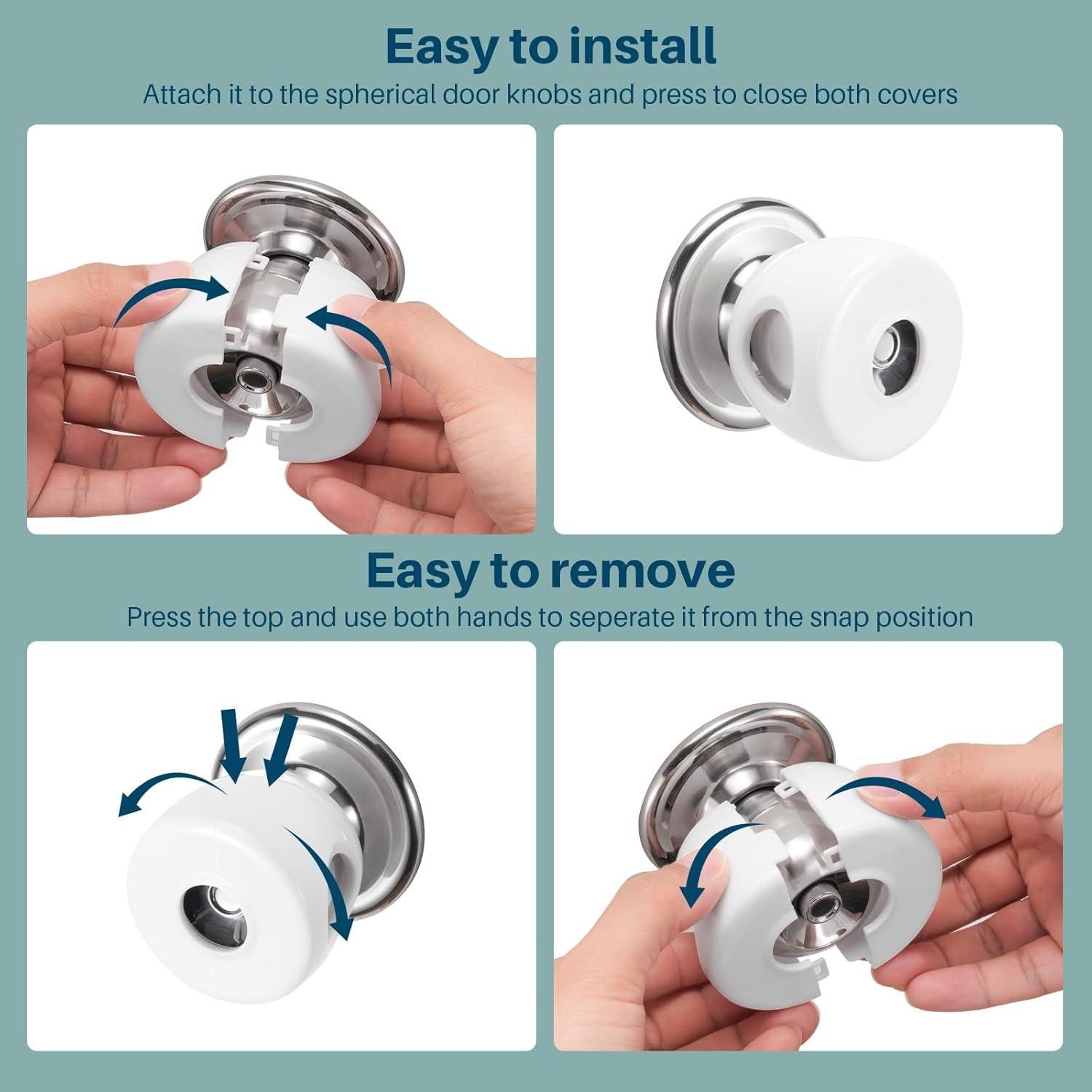 Easy to install
Attach it to the spherical door knobs and press to close both covers

Easy to remove
Press the top and use both hands to seperate it from the snap position