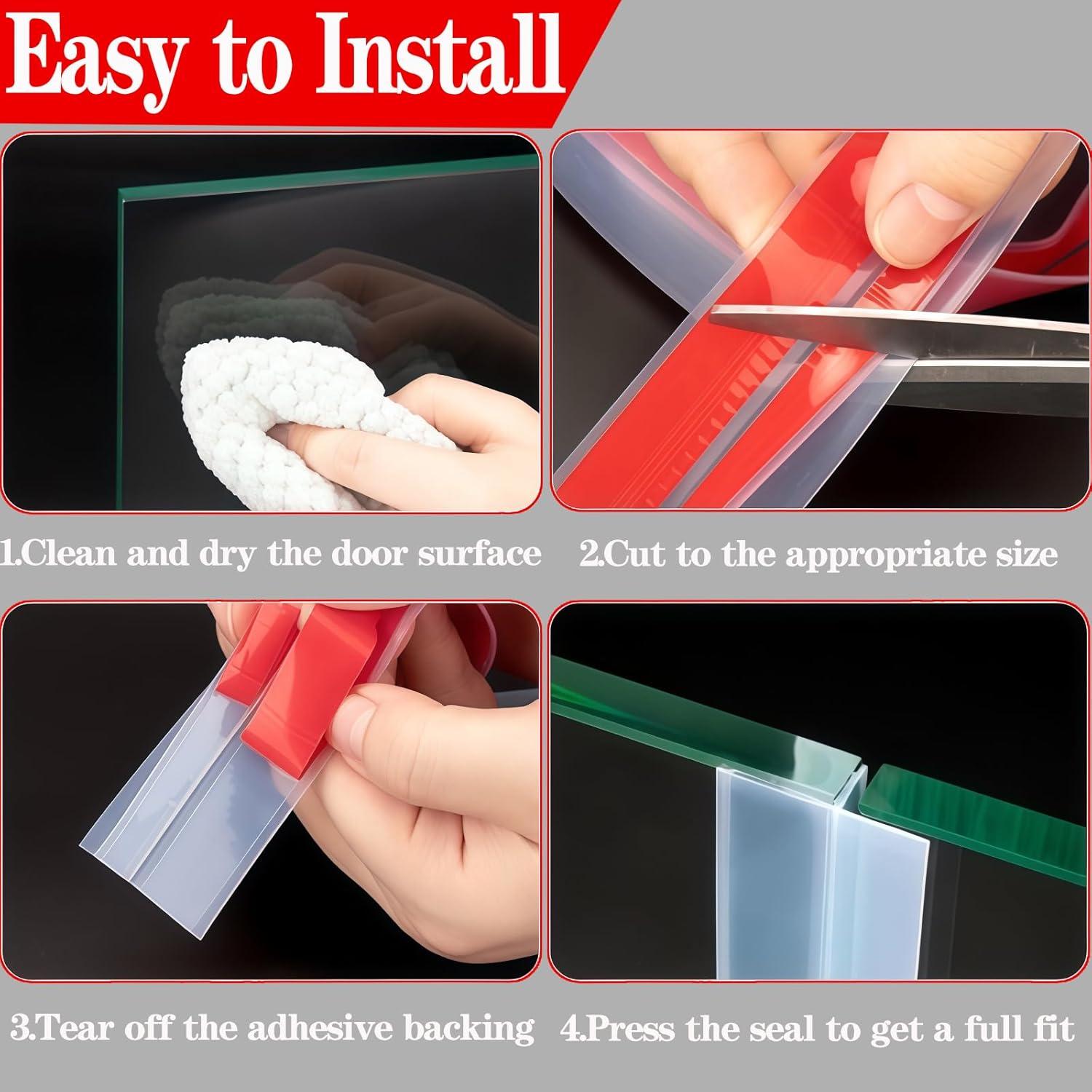 Easy to Install

1.Clean and dry the door surface

2.Cut to the appropriate size

3.Tear off the adhesive backing

4.Press the seal to get a full fit