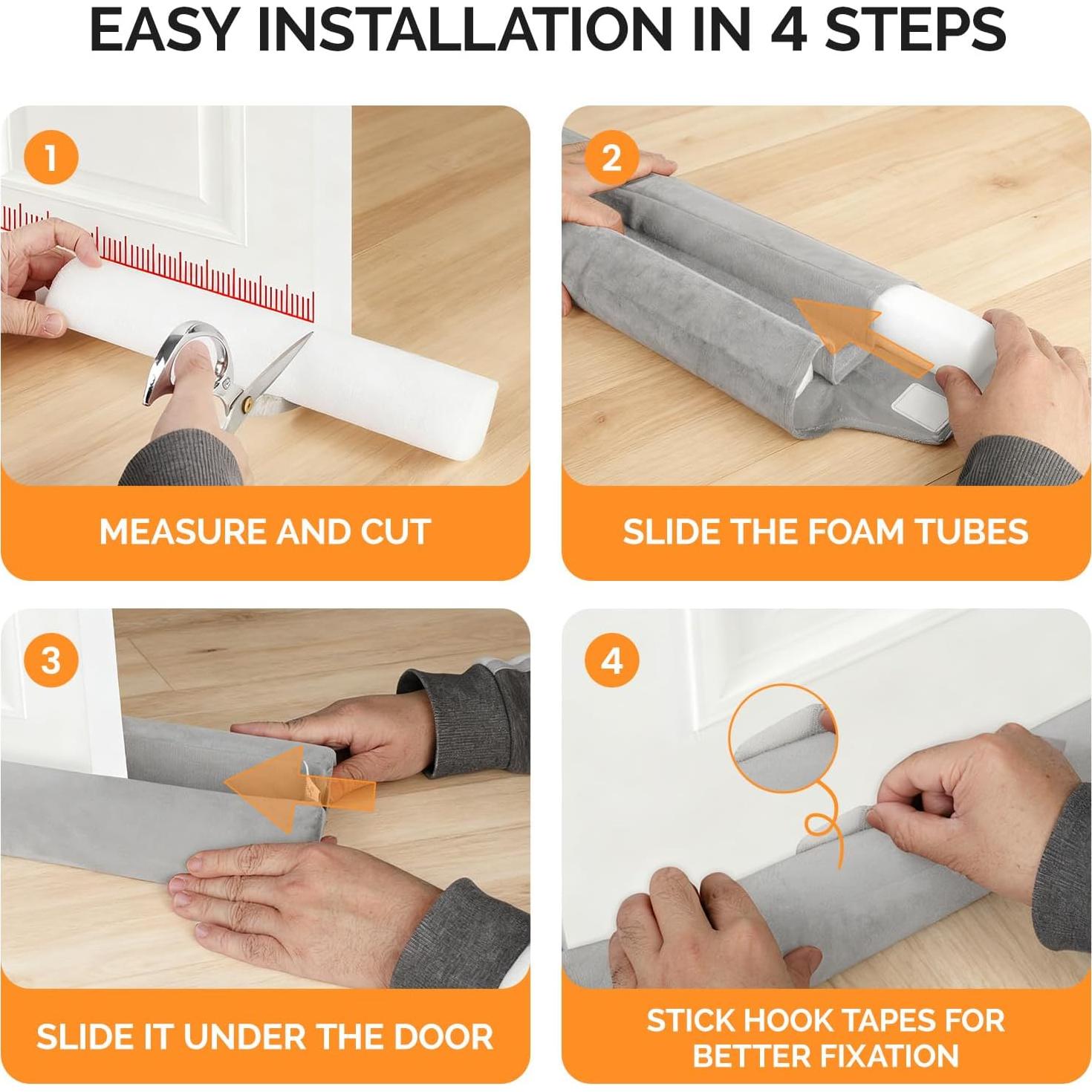 EASY INSTALLATION IN 4 STEPS

1

MEASURE AND CUT

2

SLIDE THE FOAM TUBES

3

SLIDE IT UNDER THE DOOR

4

STICK HOOK TAPES FOR BETTER FIXATION