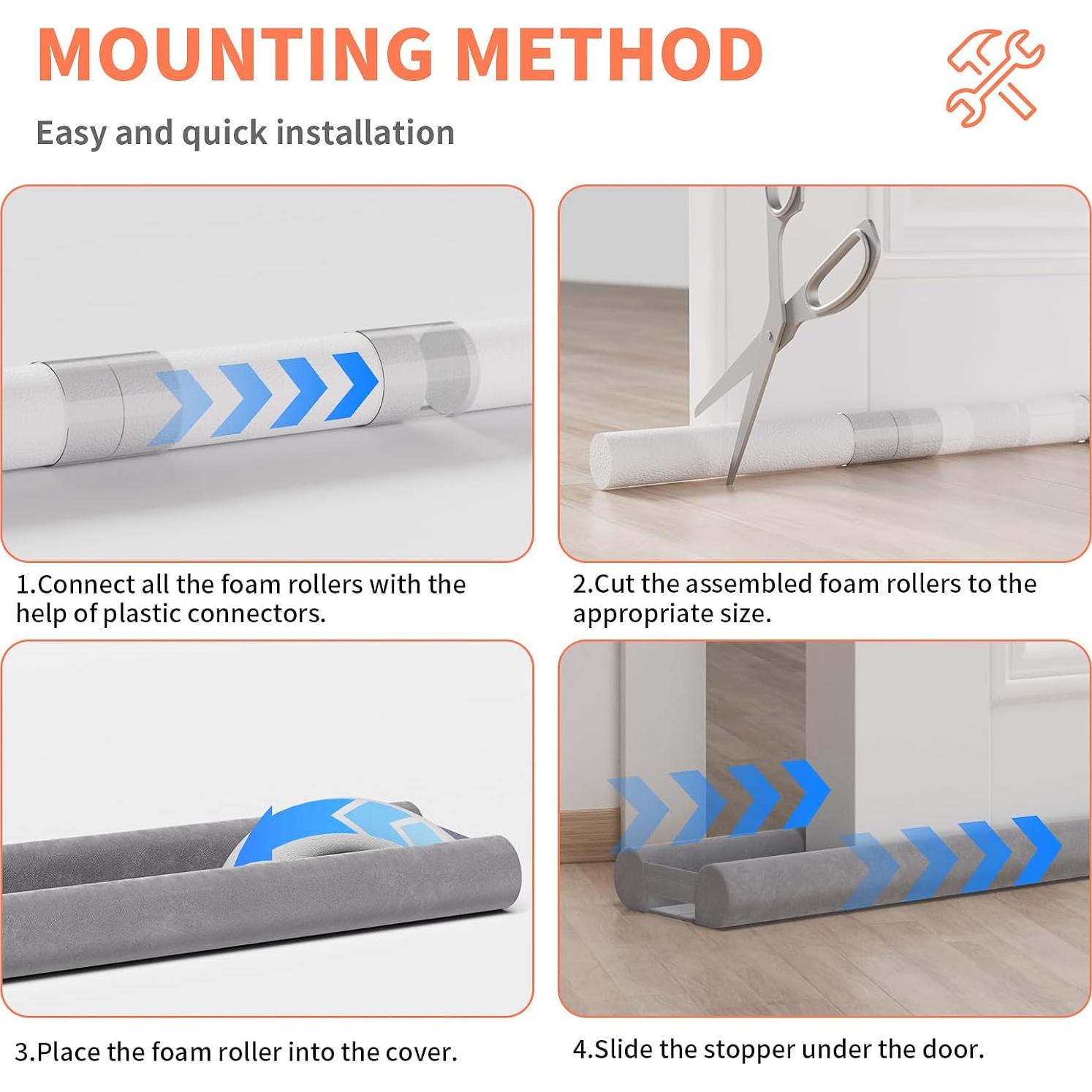 MOUNTING METHOD

Easy and quick installation

1.Connect all the foam rollers with the help of plastic connectors.

2.Cut the assembled foam rollers to the appropriate size.

3.Place the foam roller into the cover.

4.Slide the stopper under the door.