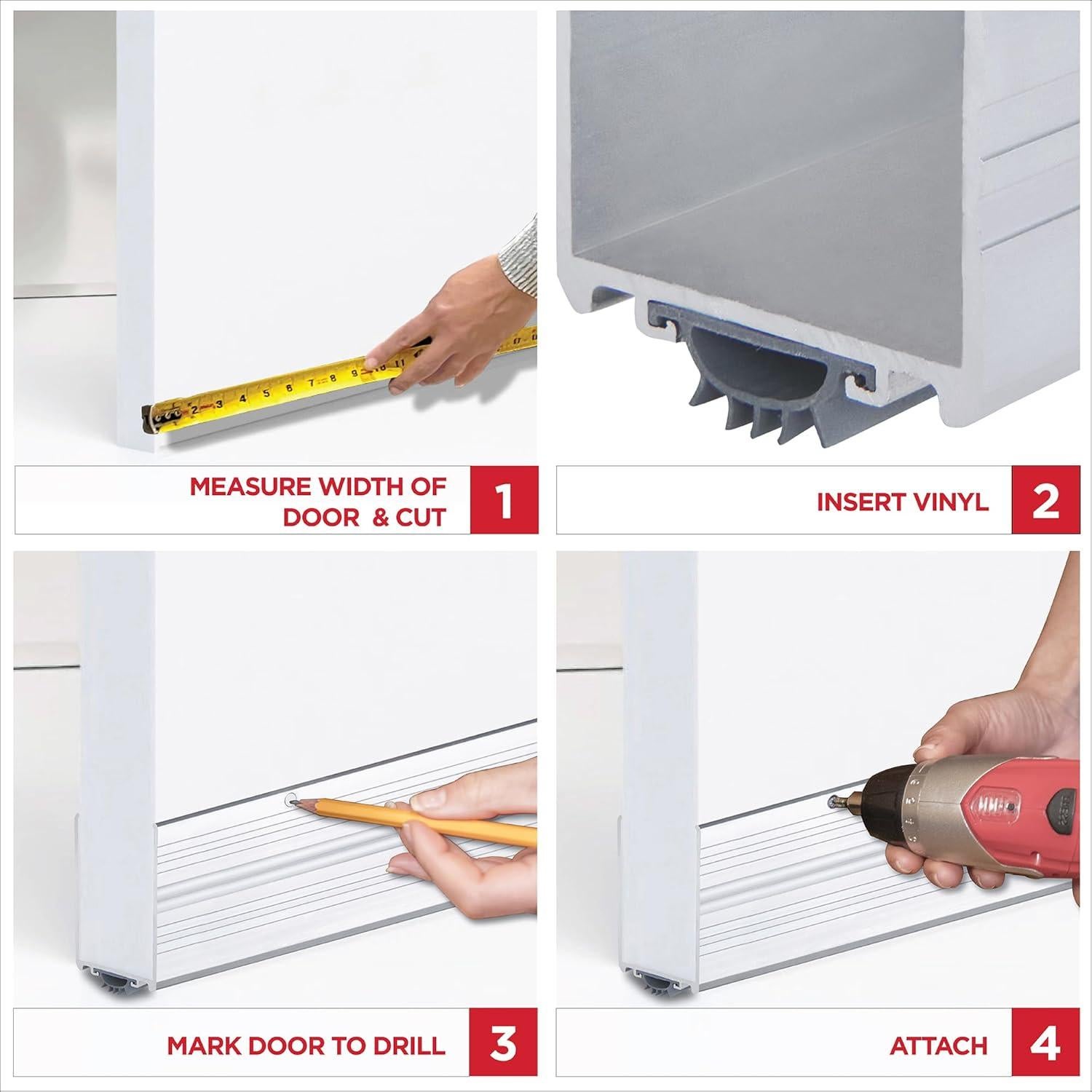 MEASURE WIDTH OF DOOR & CUT 1

INSERT VINYL 2

MARK DOOR TO DRILL 3

ATTACH 4