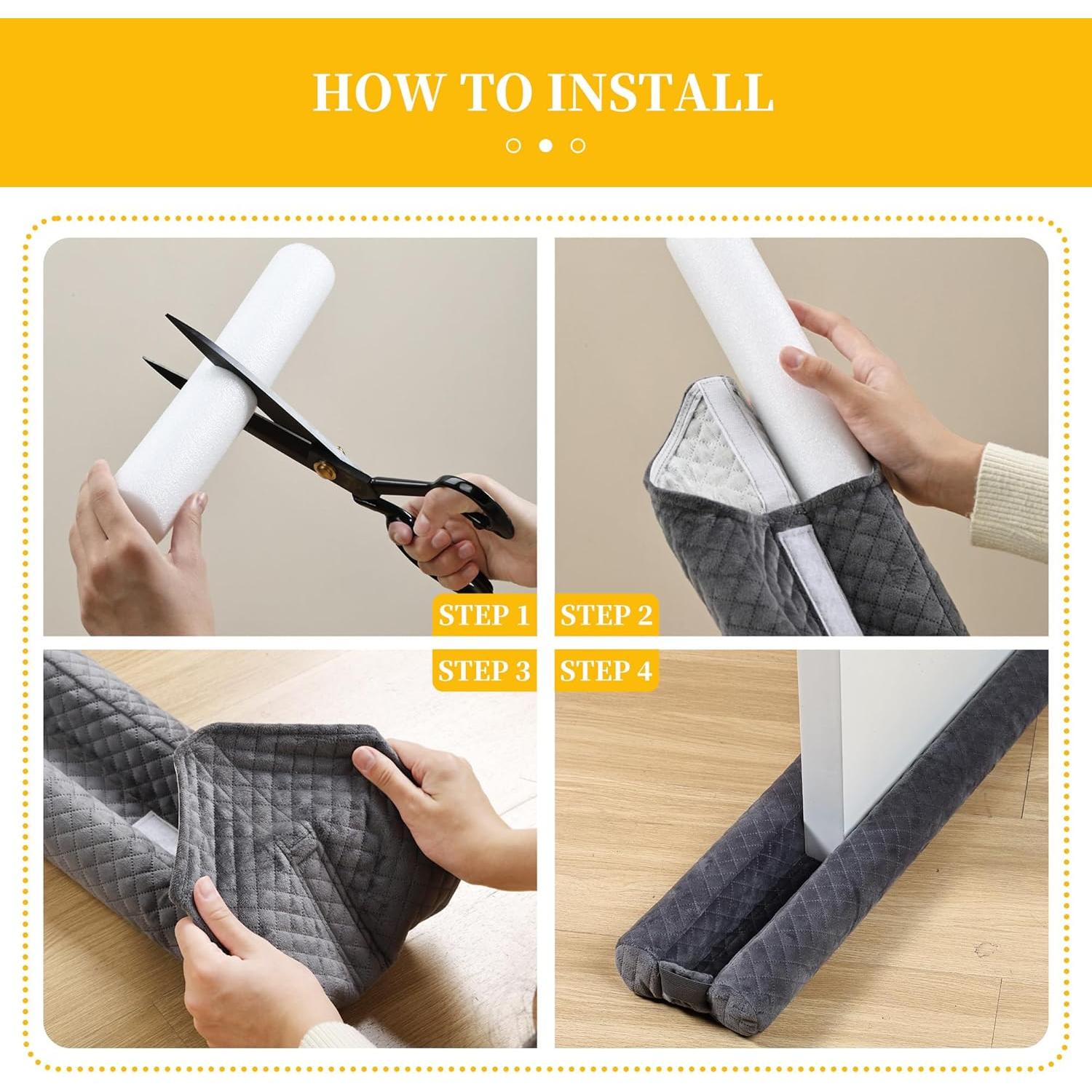 HOW TO INSTALL

STEP 1

STEP 2

STEP 3

STEP 4