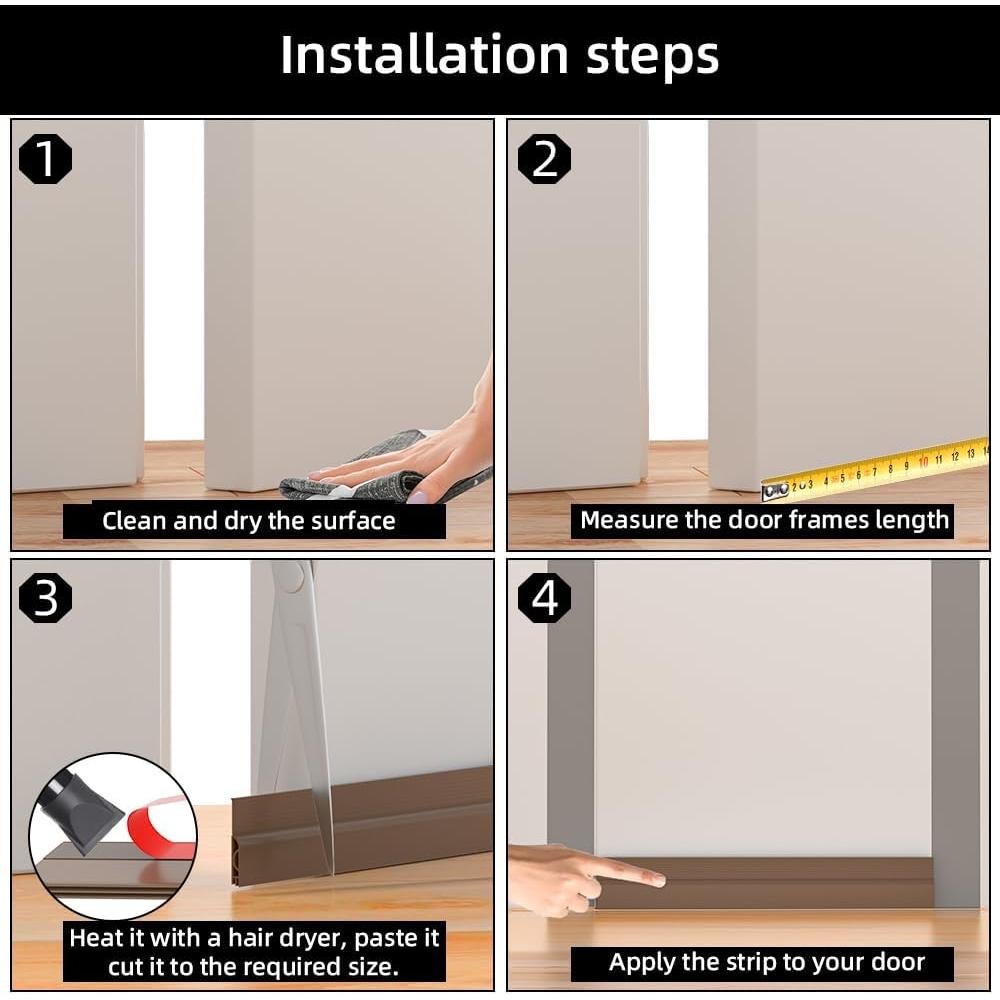 Installation steps

1

Clean and dry the surface

2

2 3 4 5 6 7 8 9 10 11 12 13 14

Measure the door frames length

3

Heat it with a hair dryer, paste it cut it to the required size.

4

Apply the strip to your door