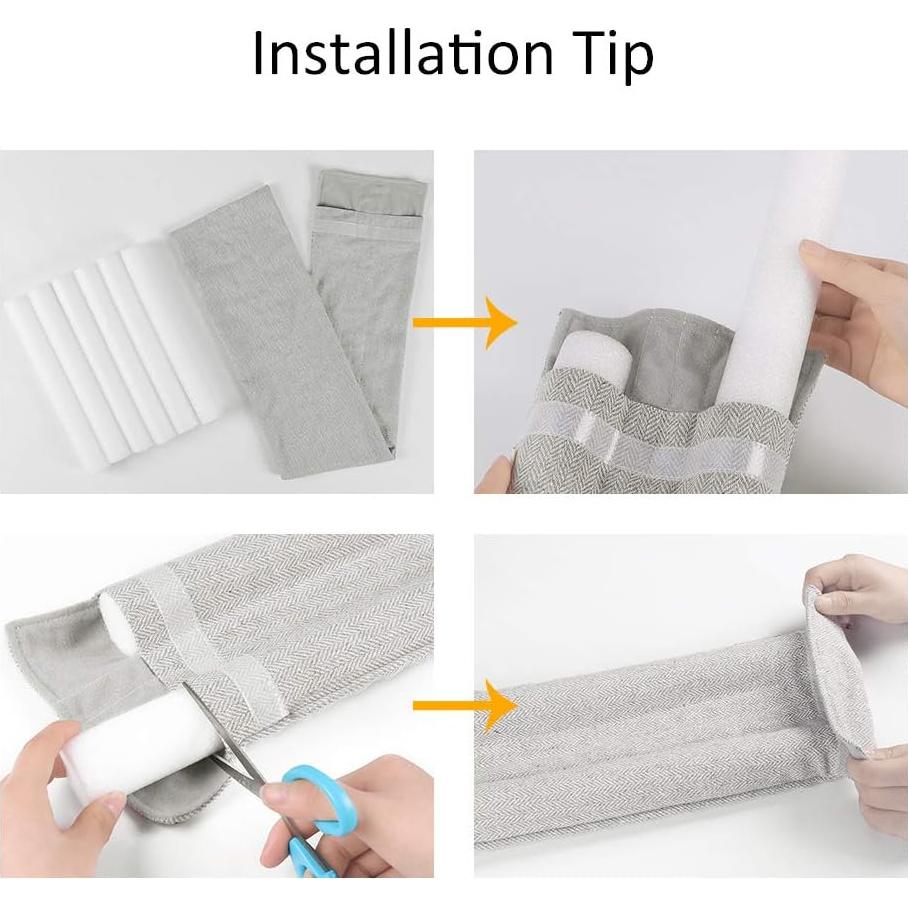 Installation Tip