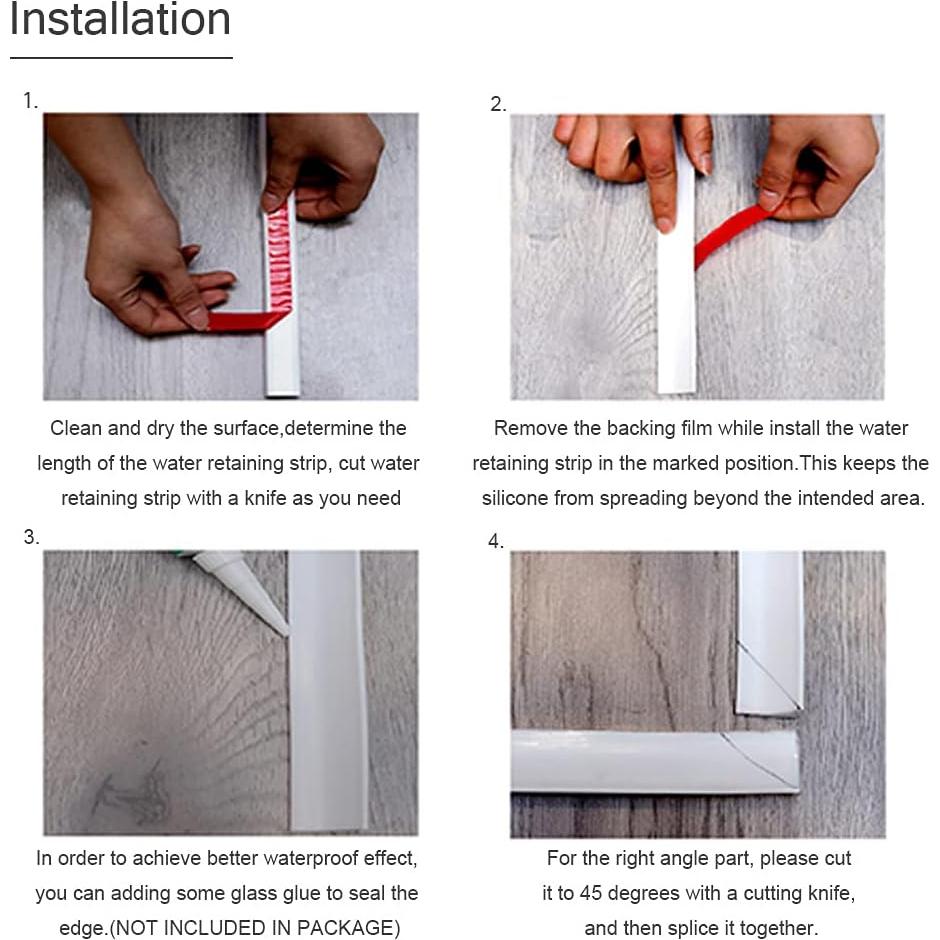 Installation

1.

Clean and dry the surface,determine the length of the water retaining strip, cut water retaining strip with a knife as you need

2.

Remove the backing film while install the water retaining strip in the marked position.This keeps the silicone from spreading beyond the intended area.

3.

In order to achieve better waterproof effect, you can adding some glass glue to seal the edge.(NOT INCLUDED IN PACKAGE)

4.

For the right angle part, please cut it to 45 degrees with a cutting knife, and then splice it together.