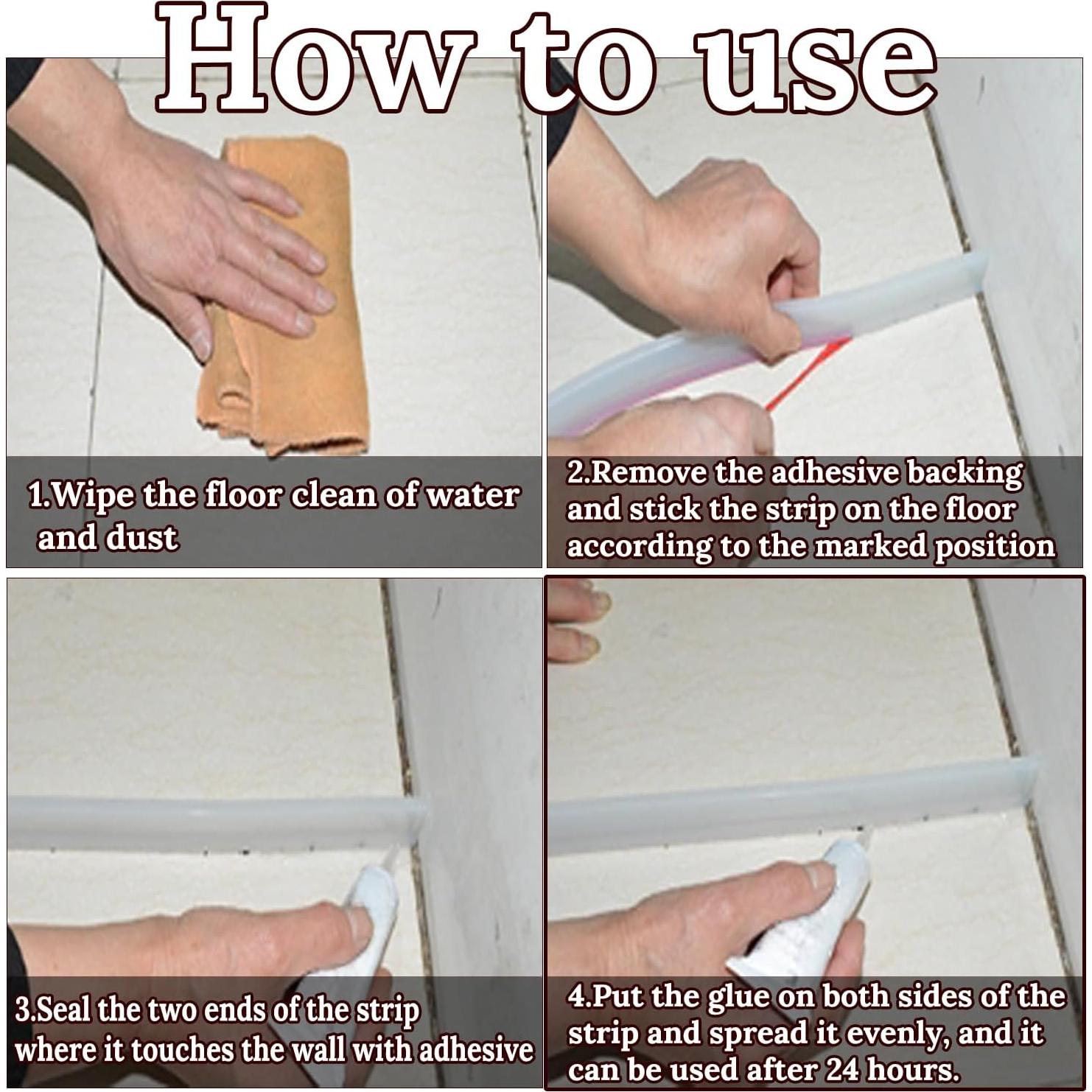 How to use

1.Wipe the floor clean of water and dust

2.Remove the adhesive backing and stick the strip on the floor according to the marked position

3.Seal the two ends of the strip where it touches the wall with adhesive

4.Put the glue on both sides of the strip and spread it evenly, and it can be used after 24 hours.