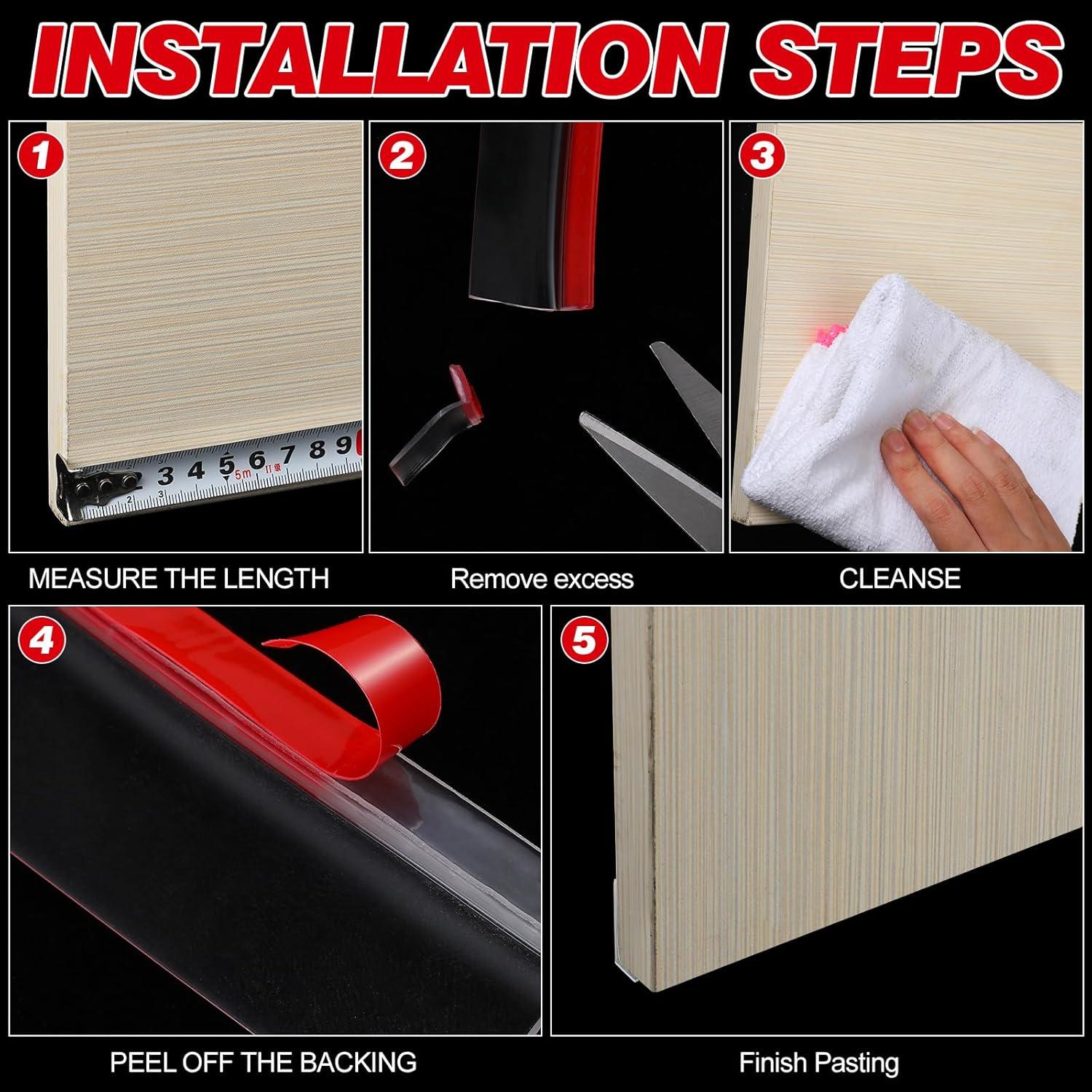 INSTALLATION STEPS

1

3 4 5 6 7 8 9

5m

MEASURE THE LENGTH

2

Remove excess

3

CLEANSE

4

PEEL OFF THE BACKING

5

Finish Pasting