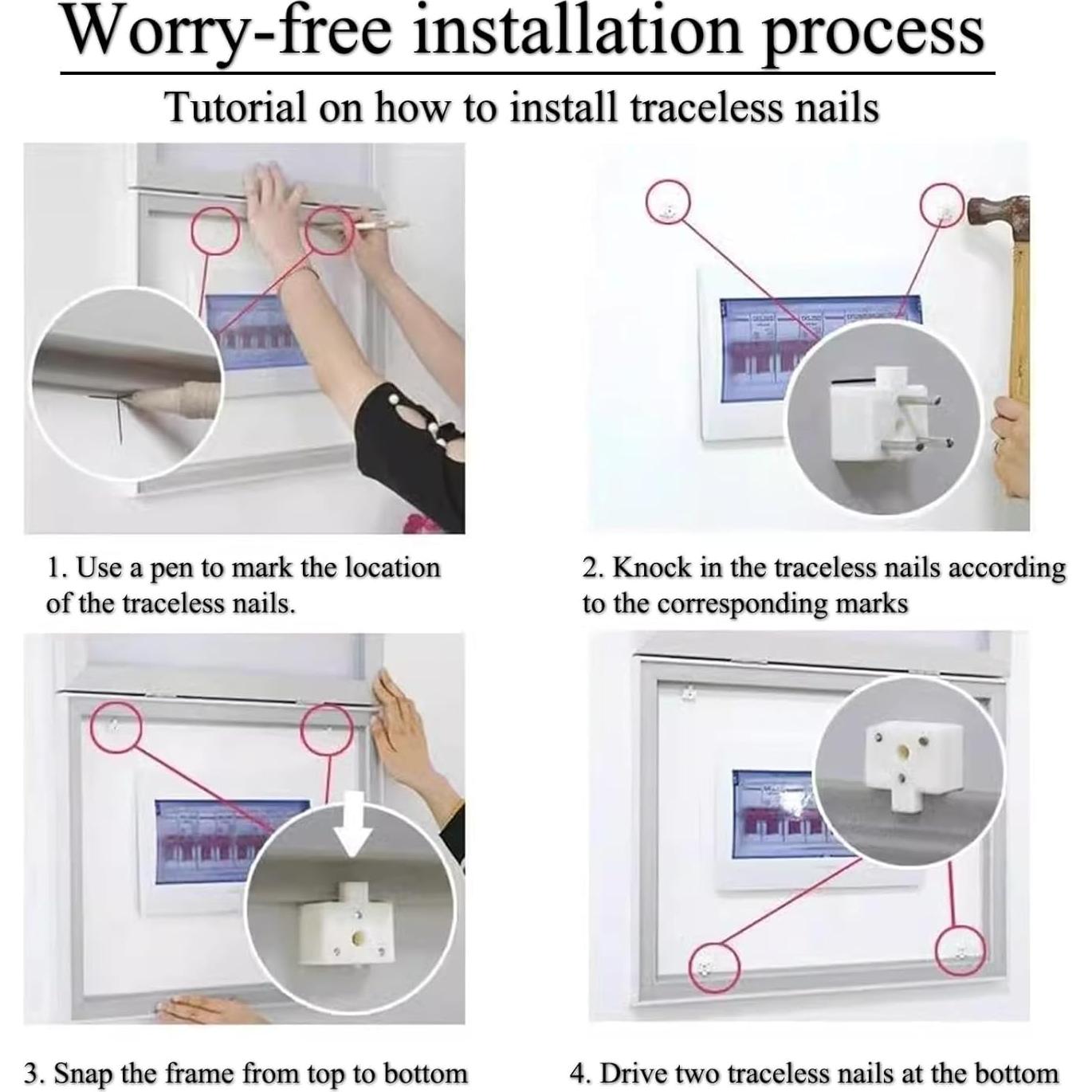 Worry-free installation process

Tutorial on how to install traceless nails

1. Use a pen to mark the location of the traceless nails.

2. Knock in the traceless nails according to the corresponding marks

3. Snap the frame from top to bottom

4. Drive two traceless nails at the bottom