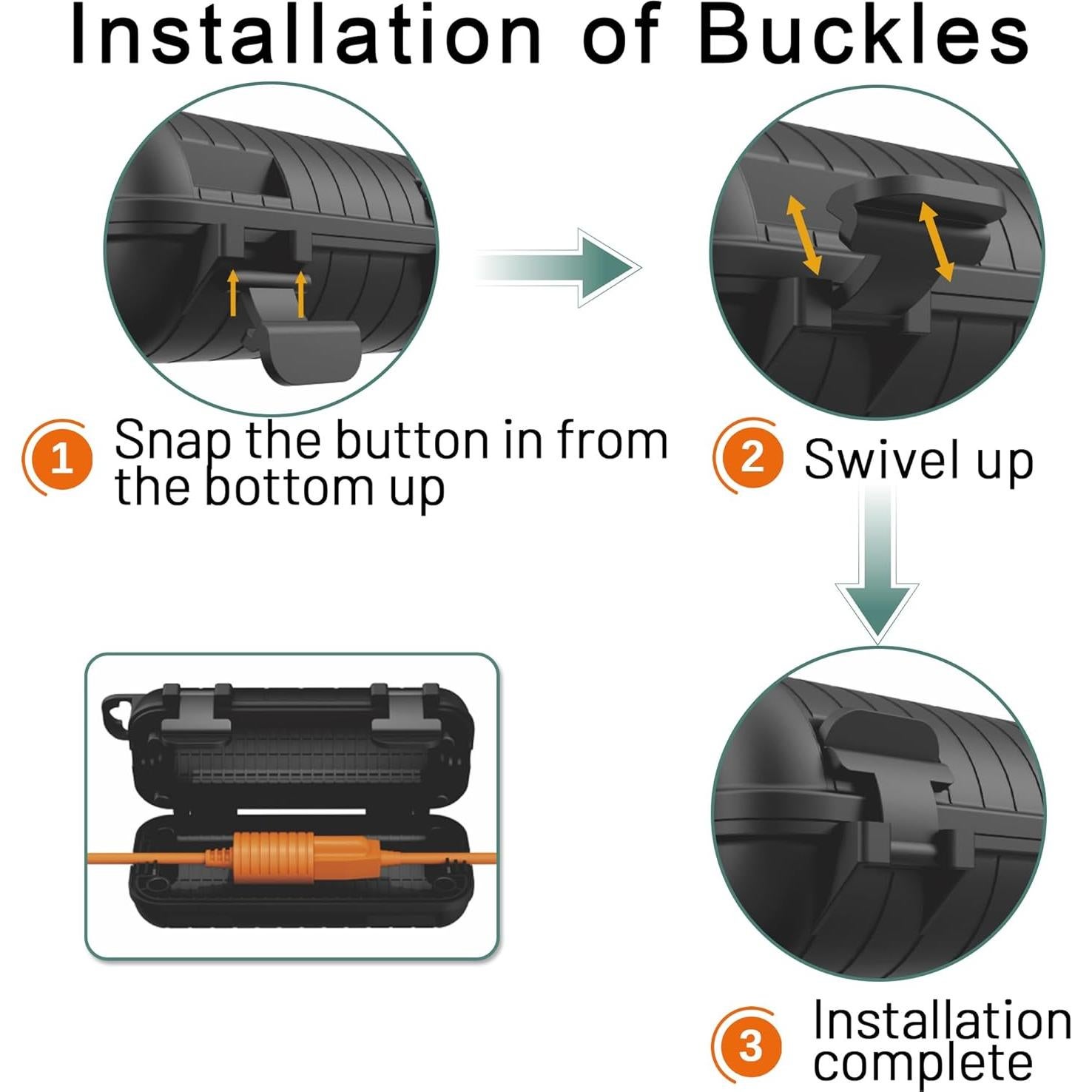 Installation of Buckles

1 Snap the button in from the bottom up

2 Swivel up

3 Installation complete