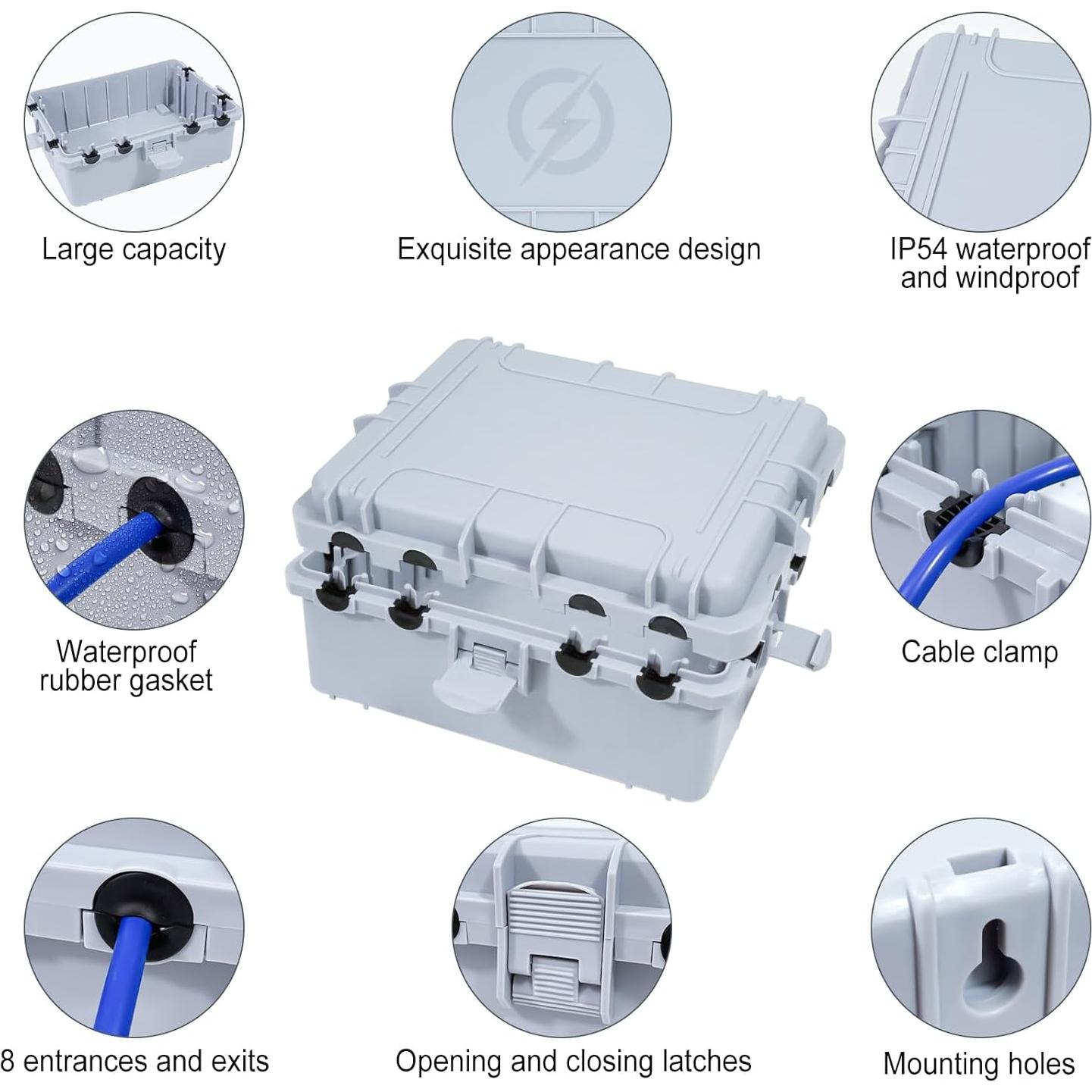 Large capacity

Exquisite appearance design

IP54 waterproof and windproof

Waterproof rubber gasket

Cable clamp

8 entrances and exits

Opening and closing latches

Mounting holes