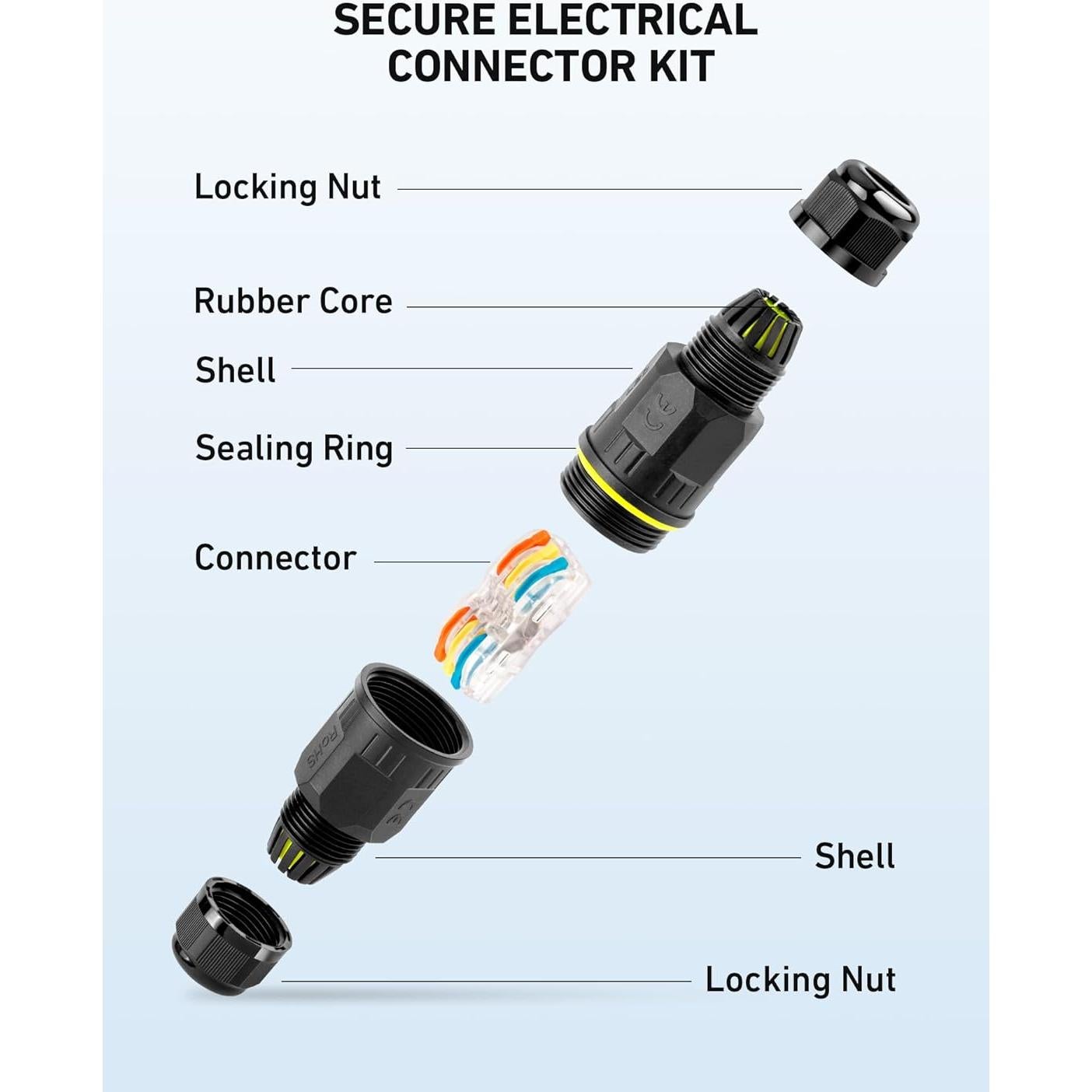 SECURE ELECTRICAL CONNECTOR KIT

Locking Nut

Rubber Core

Shell

Sealing Ring

Connector

RoHS

Shell

Locking Nut