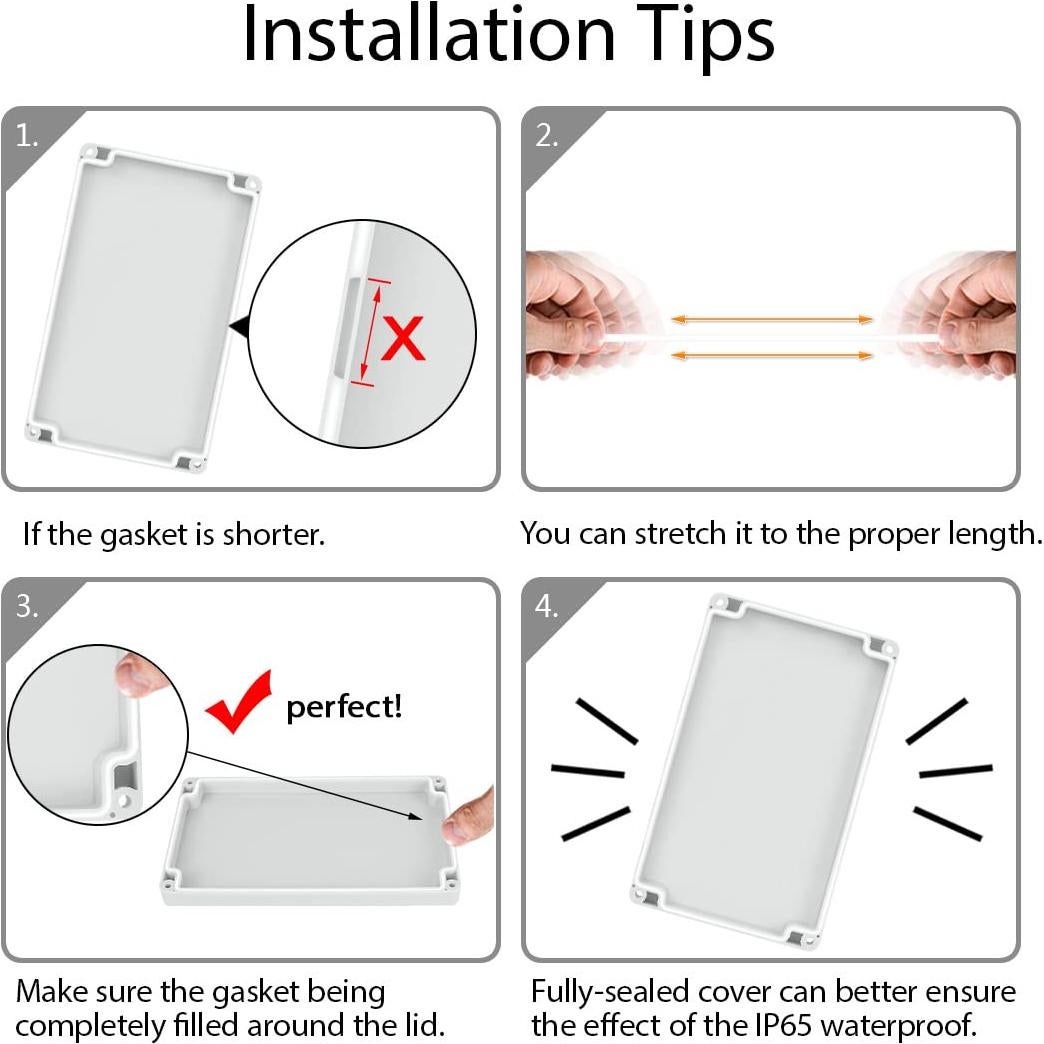 Installation Tips

1.

X

If the gasket is shorter.

2.

You can stretch it to the proper length.

3.

perfect!

Make sure the gasket being completely filled around the lid.

4.

Fully-sealed cover can better ensure the effect of the IP65 waterproof.