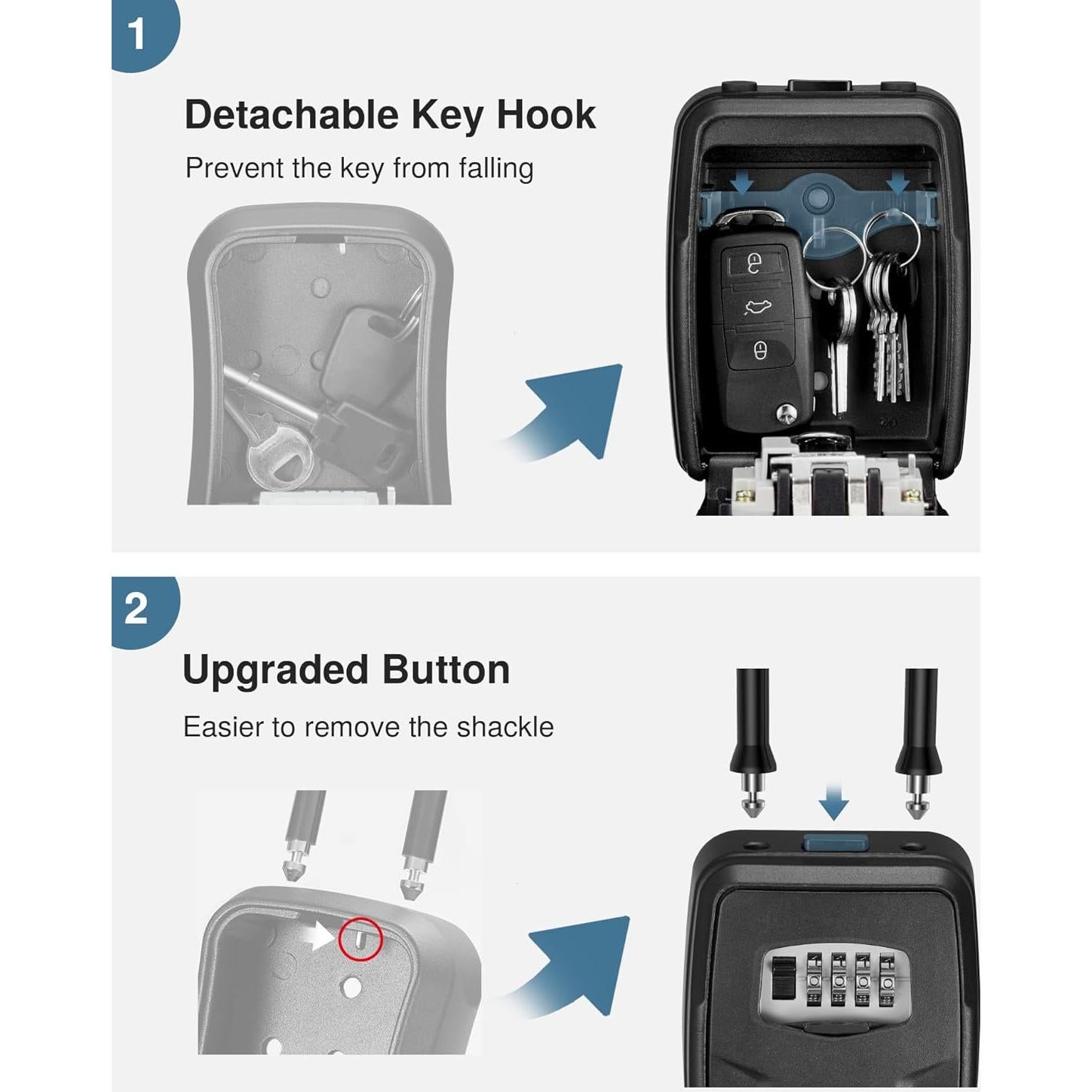 1

Detachable Key Hook

Prevent the key from falling

2

Upgraded Button

Easier to remove the shackle