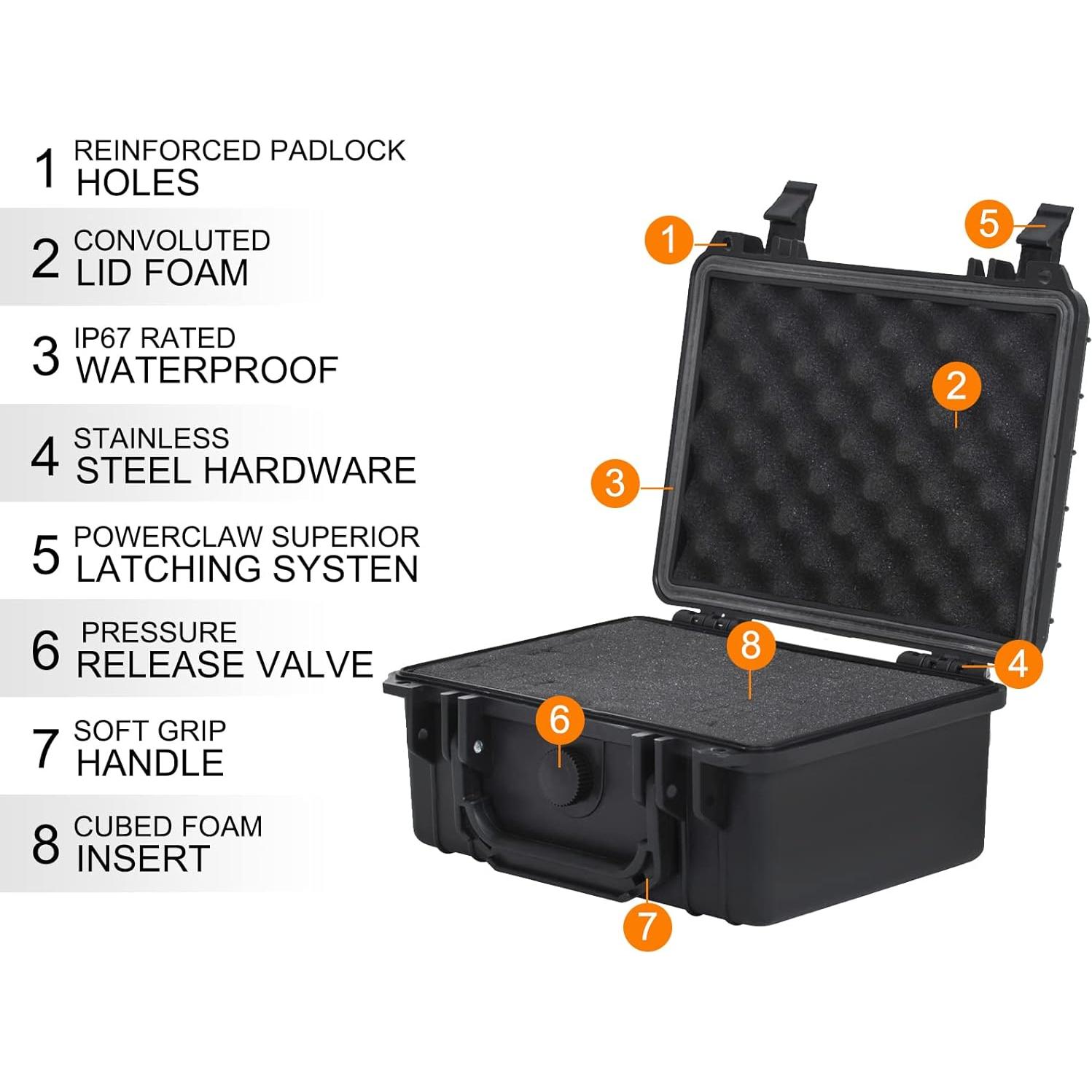 1 REINFORCED PADLOCK HOLES

2 CONVOLUTED LID FOAM

3 IP67 RATED WATERPROOF

4 STAINLESS STEEL HARDWARE

5 POWERCLAW SUPERIOR LATCHING SYSTEN

6 PRESSURE RELEASE VALVE

7 SOFT GRIP HANDLE

8 CUBED FOAM INSERT

1

5

2

3

8

4

6

7