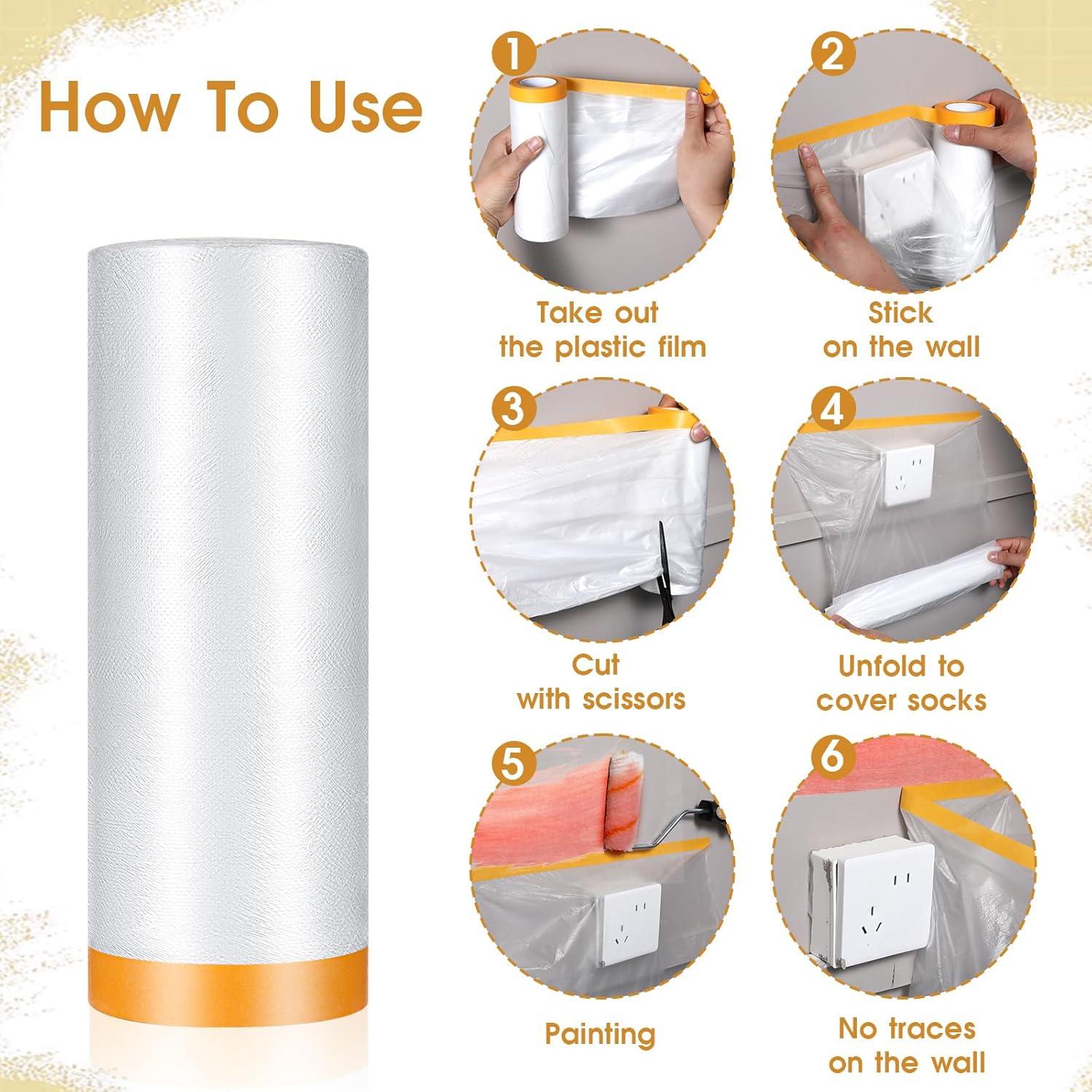 How To Use

1

Take out the plastic film

2

Stick on the wall

3

Cut with scissors

4

Unfold to cover socks

5

Painting

6

No traces on the wall