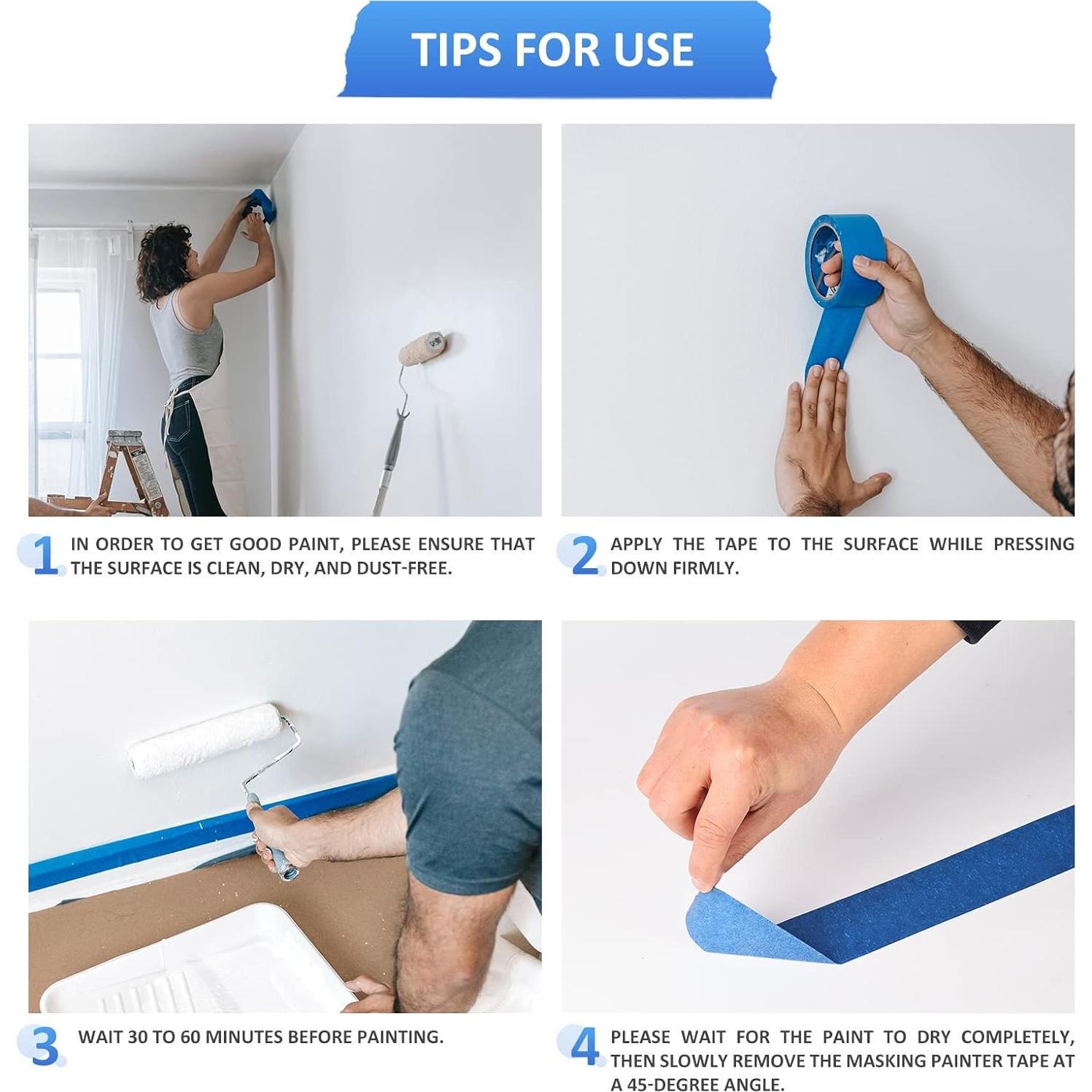 TIPS FOR USE

1 IN ORDER TO GET GOOD PAINT, PLEASE ENSURE THAT THE SURFACE IS CLEAN, DRY, AND DUST-FREE.

2 APPLY THE TAPE TO THE SURFACE WHILE PRESSING DOWN FIRMLY.

3 WAIT 30 TO 60 MINUTES BEFORE PAINTING.

4 PLEASE WAIT FOR THE PAINT TO DRY COMPLETELY, THEN SLOWLY REMOVE THE MASKING PAINTER TAPE AT A 45-DEGREE ANGLE.