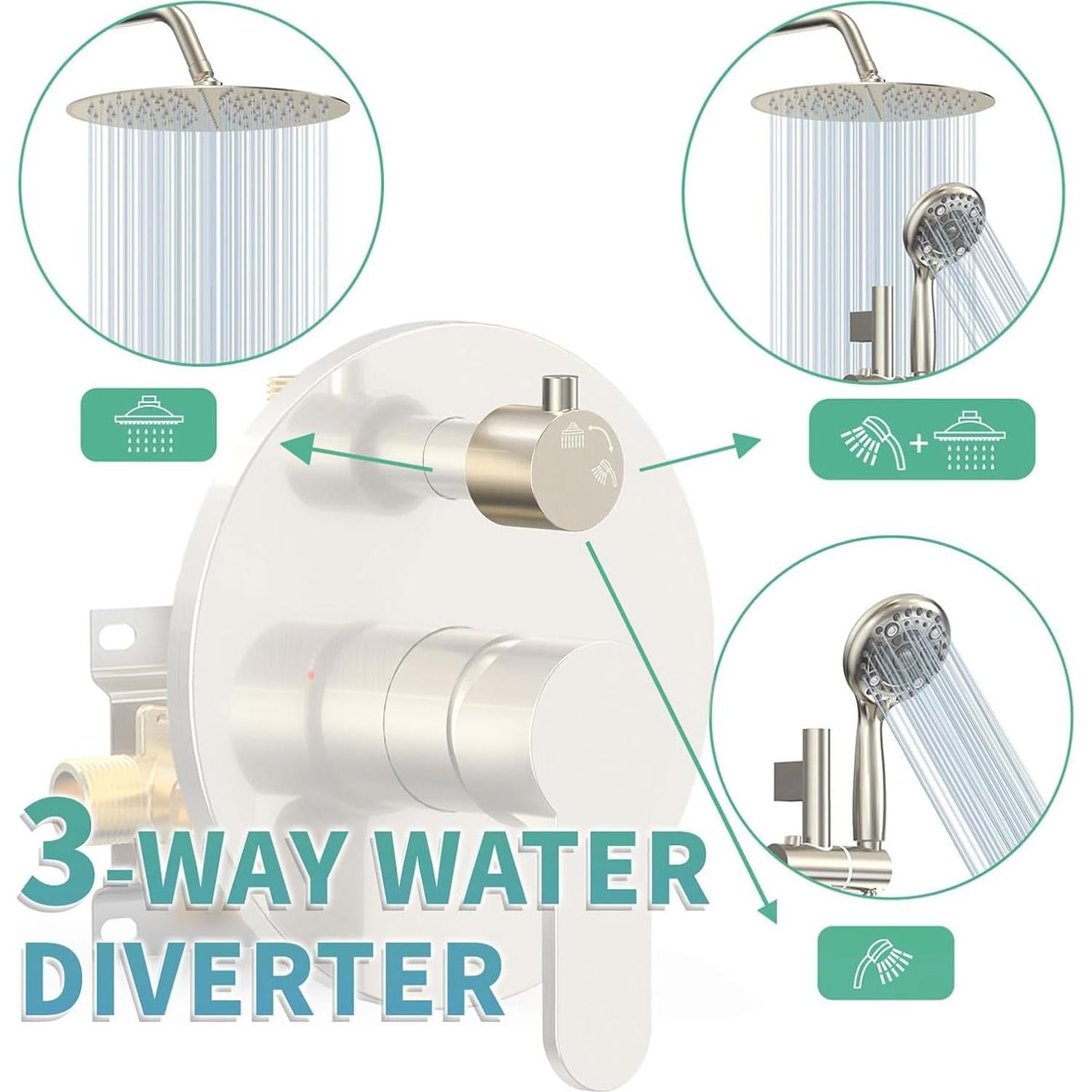 +

3-WAY WATER DIVERTER