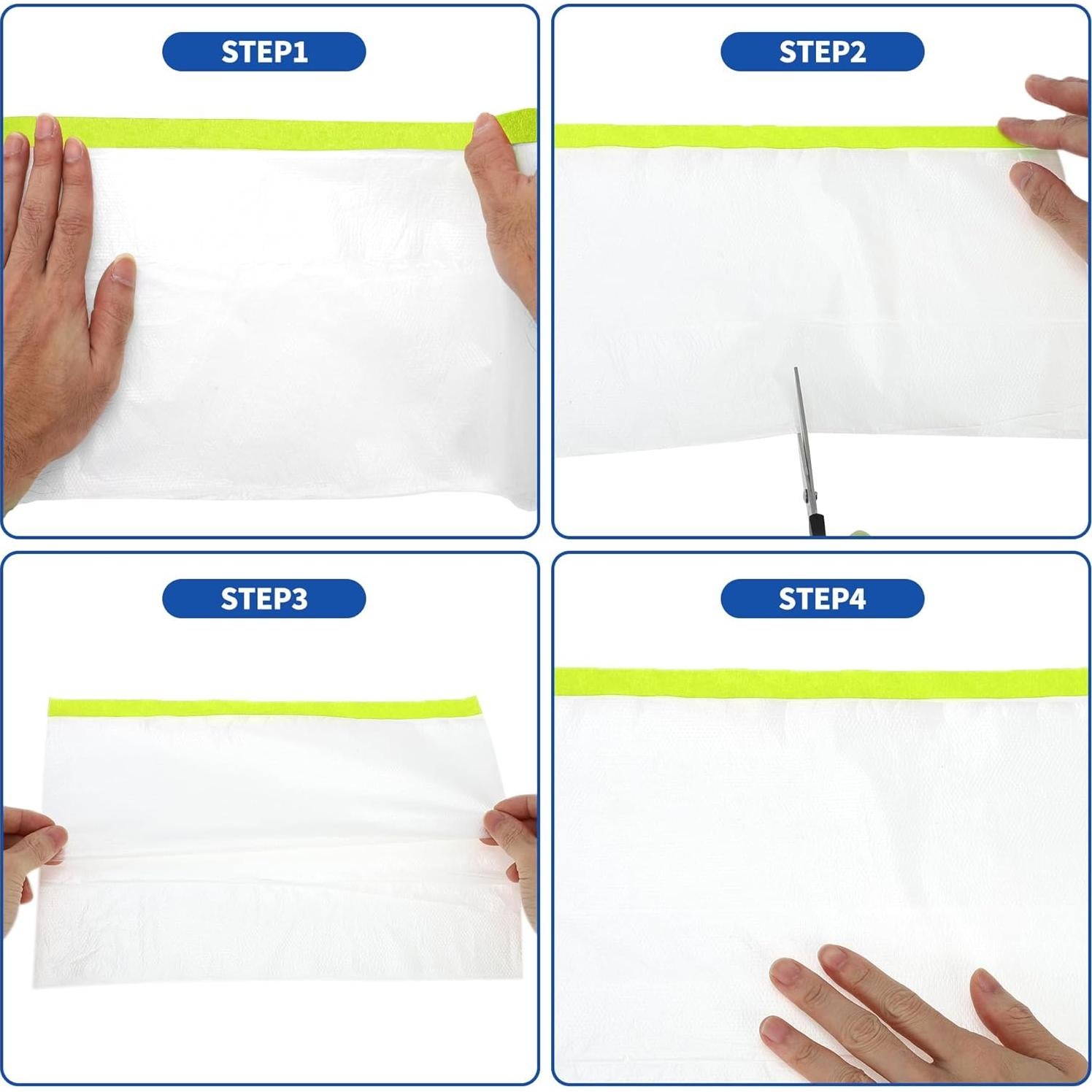 STEP1

STEP2

STEP3

STEP4