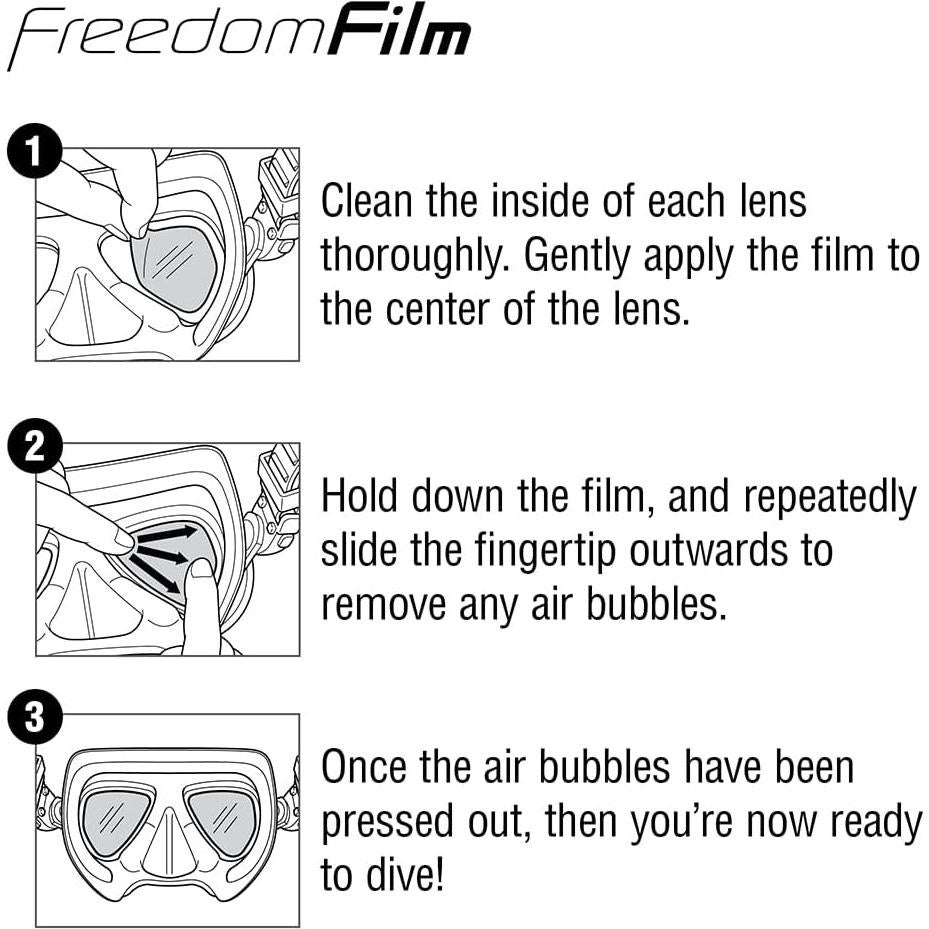 FreedomFilm

1

Clean the inside of each lens thoroughly. Gently apply the film to the center of the lens.

2

Hold down the film, and repeatedly slide the fingertip outwards to remove any air bubbles.

3

Once the air bubbles have been pressed out, then you're now ready to dive!