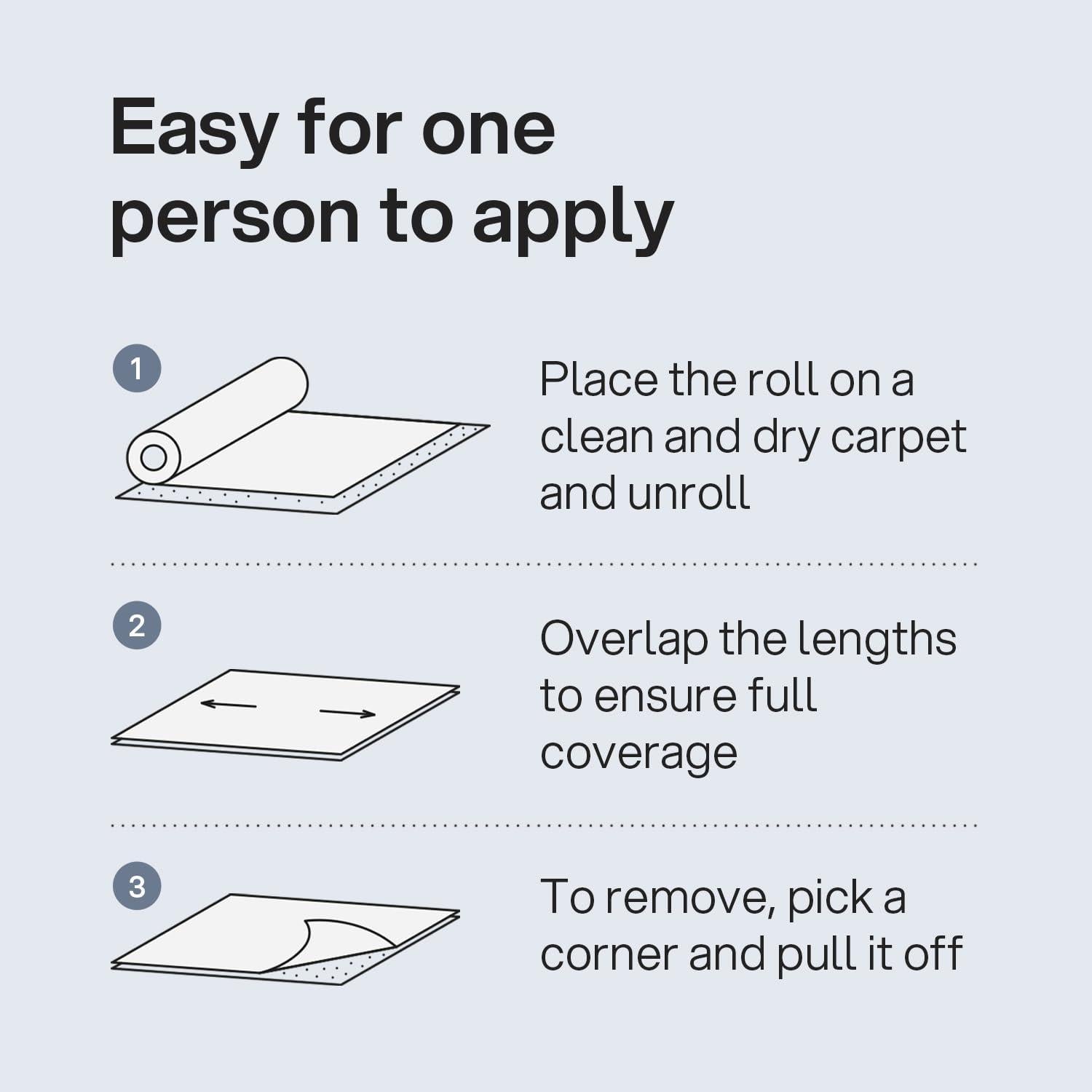 Easy for one person to apply

1

Place the roll on a clean and dry carpet and unroll

2

Overlap the lengths to ensure full coverage

3

To remove, pick a corner and pull it off