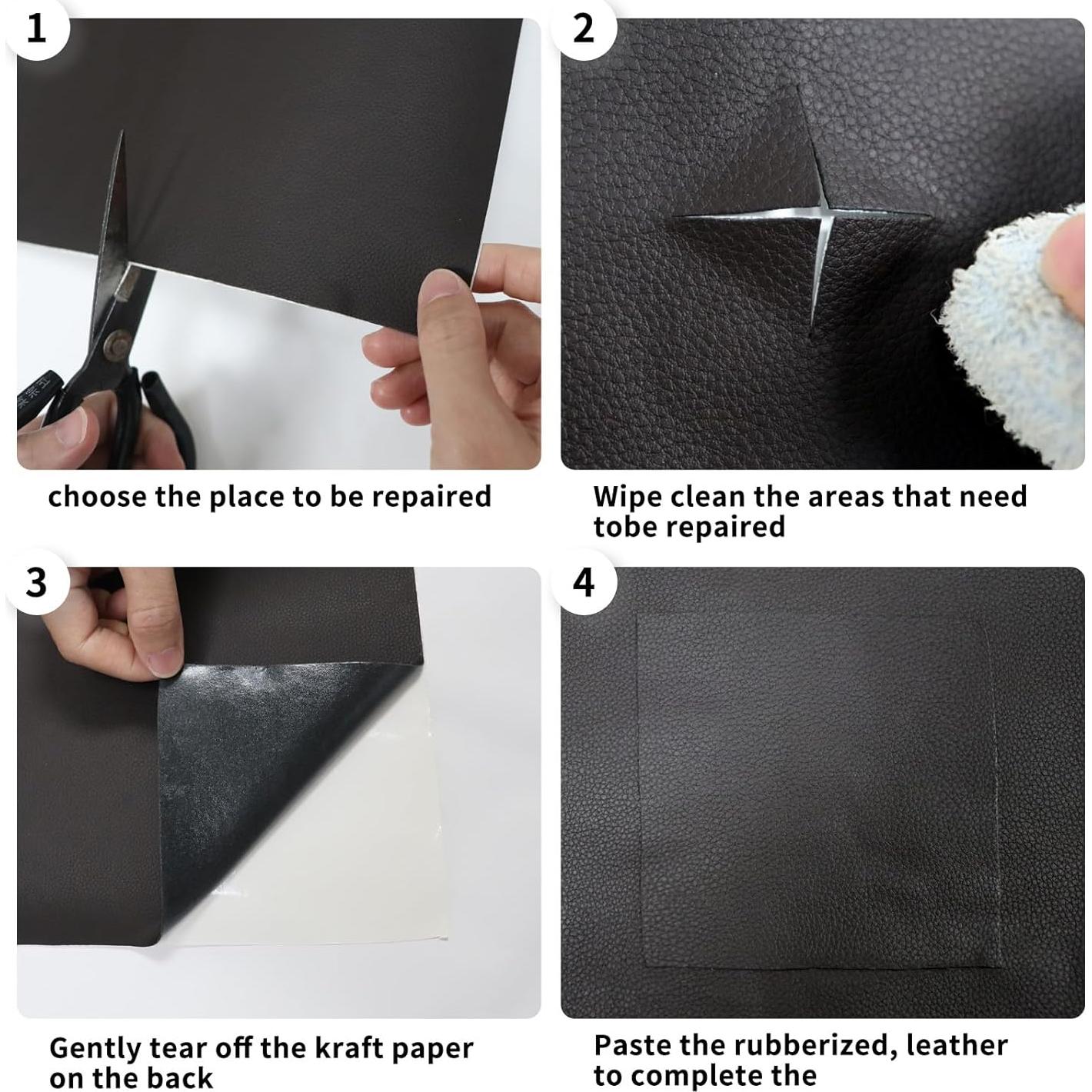 1

choose the place to be repaired

2

Wipe clean the areas that need tobe repaired

3

Gently tear off the kraft paper on the back

4

Paste the rubberized, leather to complete the